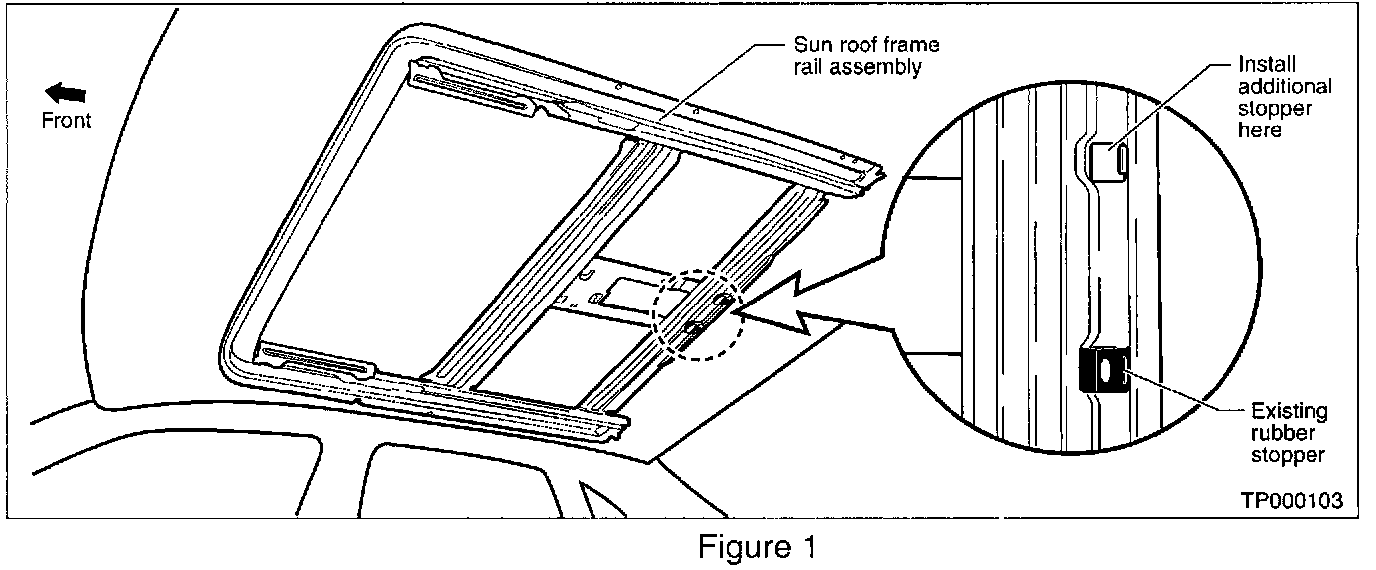 Front

Sun roof frame rail assembly

Install additional stopper here

Existing rubber stopper

TP000103

Figure 1