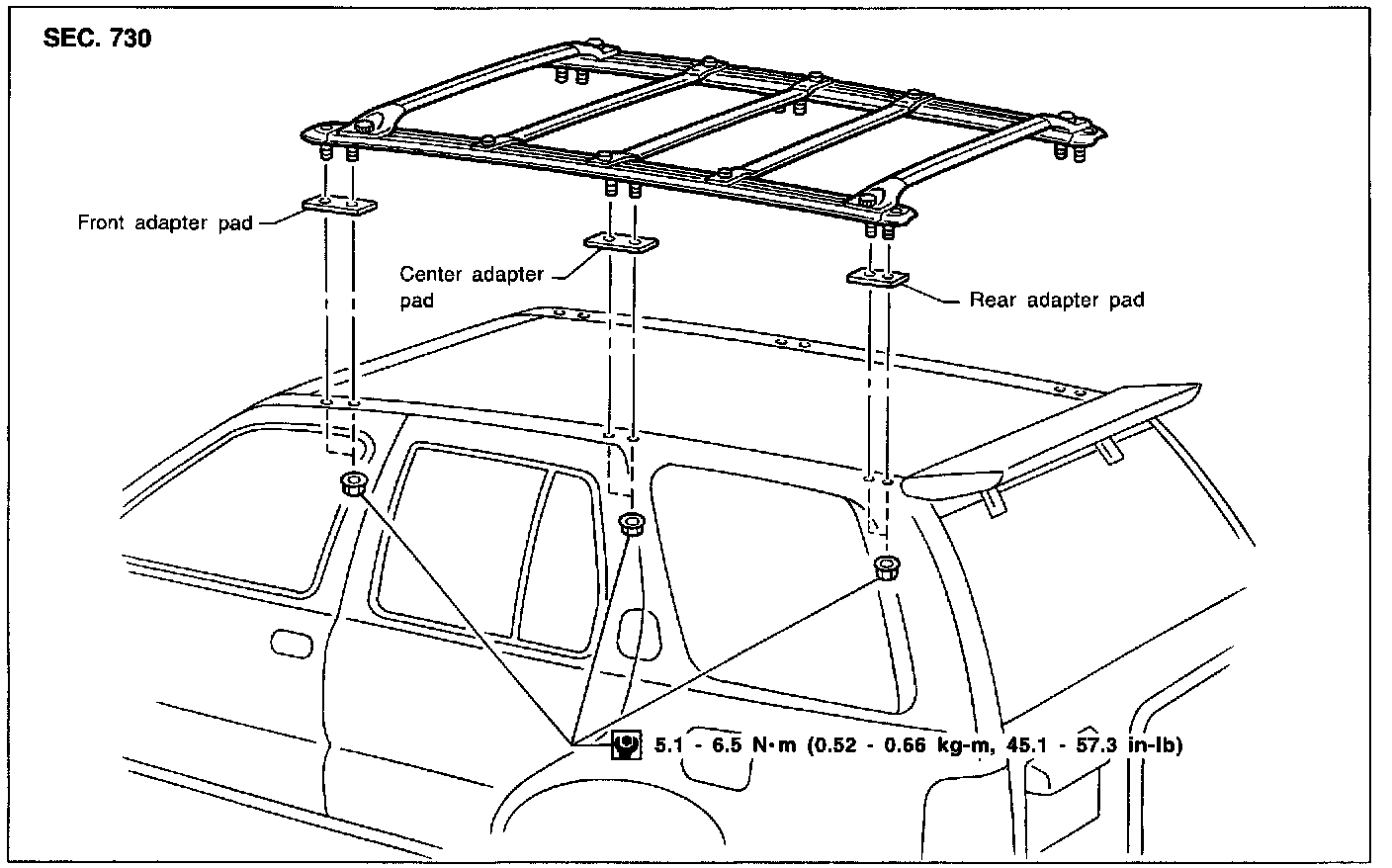 SEC. 730

Front adapter pad

Center adapter pad

Rear adapter pad

5.1 - 6.5 N·m (0.52 - 0.66 kg-m, 45.1 - 57.3 in-lb)