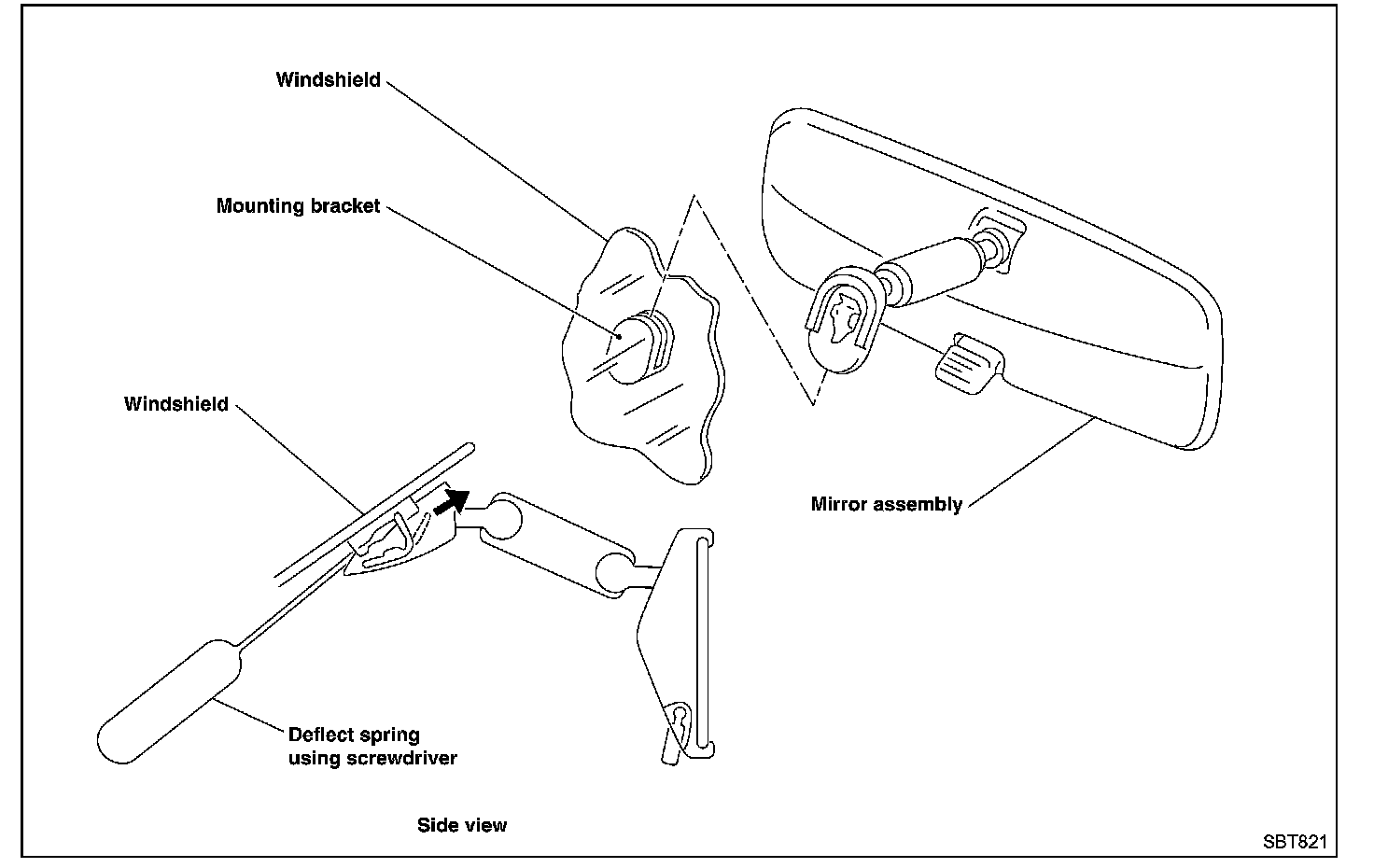 Windshield

Mounting bracket

Windshield

Mirror assembly

Deflect spring using screwdriver

Side view

SBT821