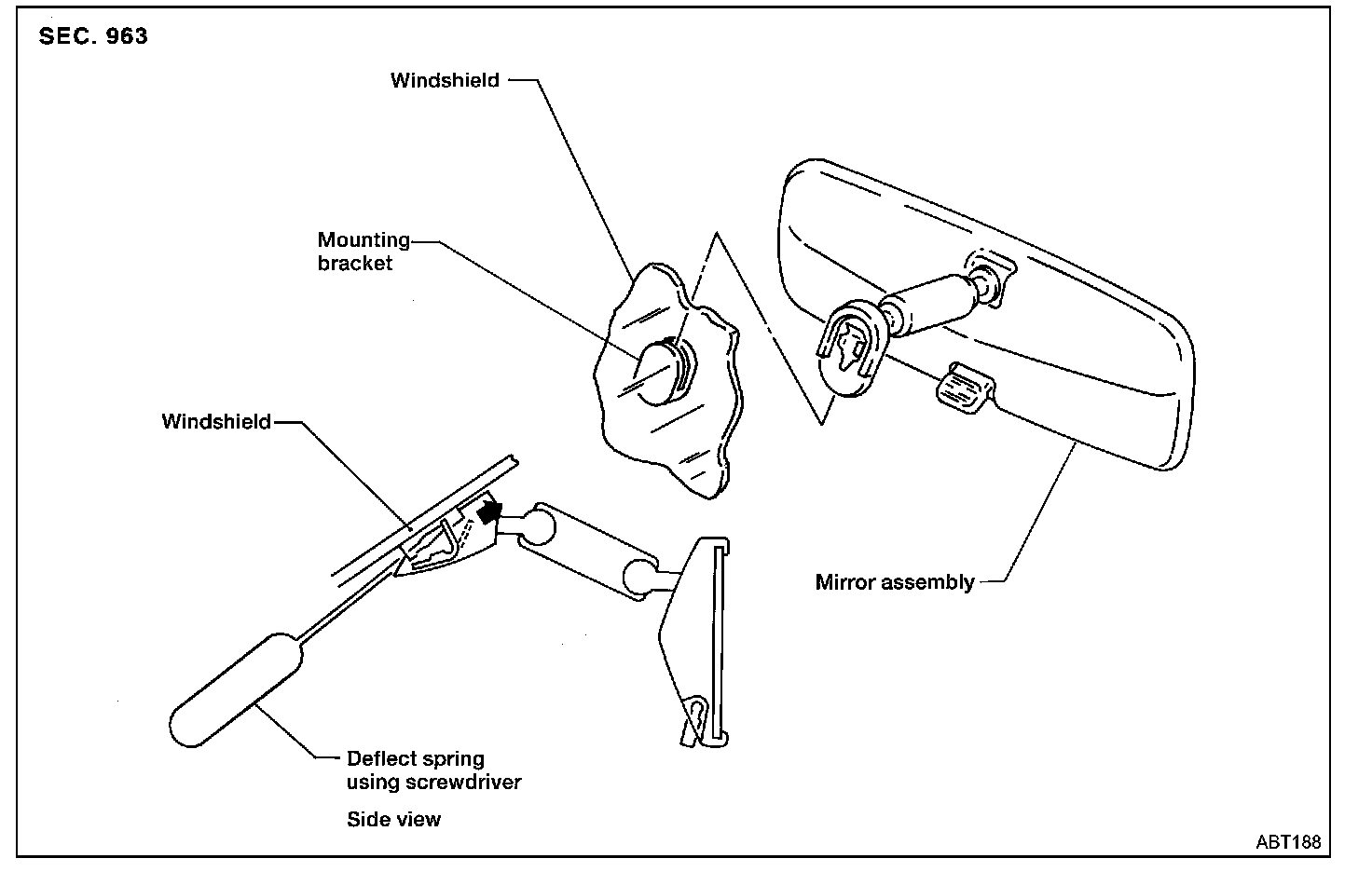 SEC. 963

Windshield

Mounting bracket

Windshield

Mirror assembly

Deflect spring using screwdriver

Side view

ABT188