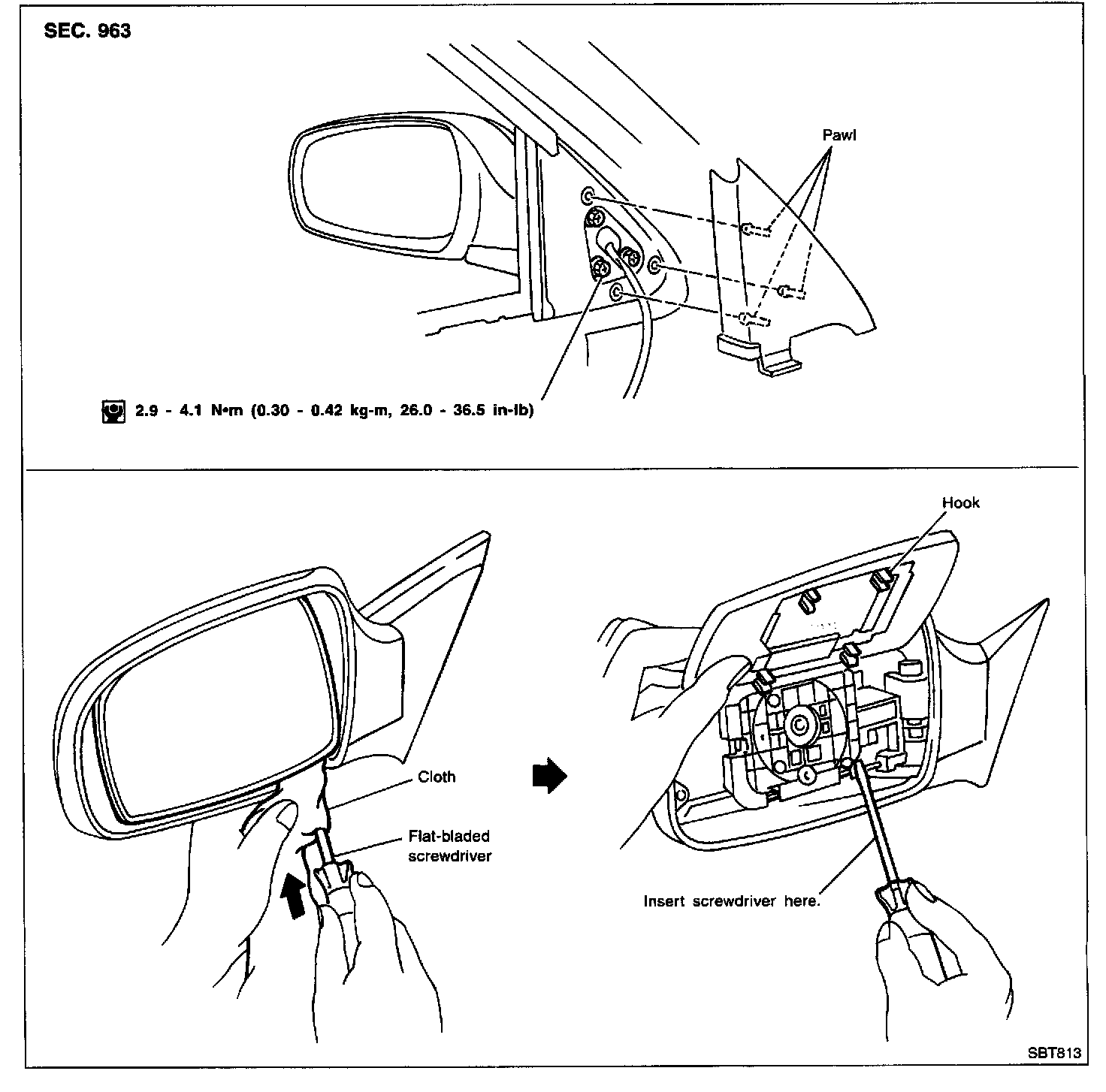 SEC. 963

Pawl

2.9 - 4.1 N•m (0.30 - 0.42 kg-m, 26.0 - 36.5 in-lb)

Hook

Cloth

Flat-bladed screwdriver

Insert screwdriver here.

SBT813