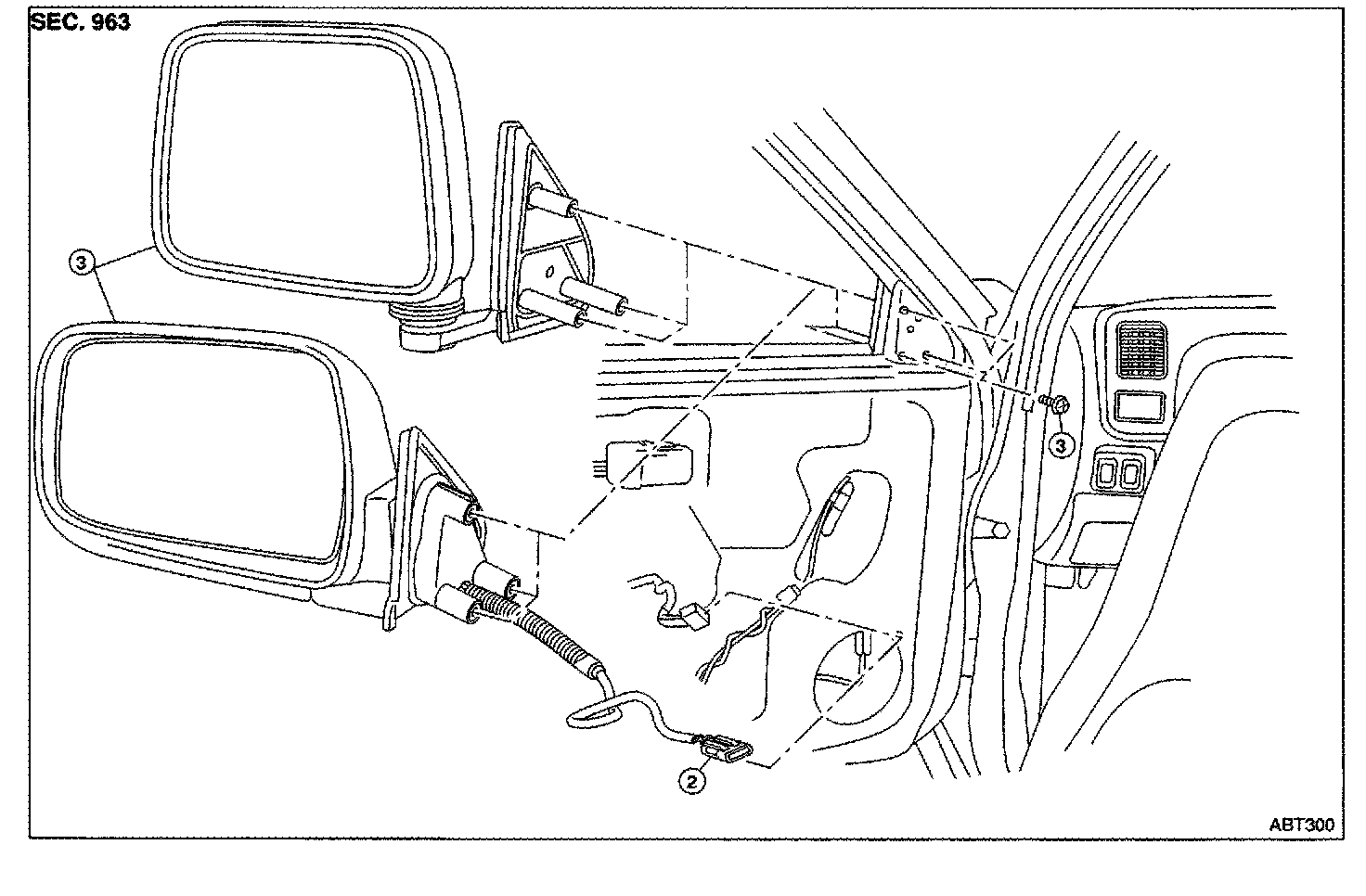 SEC. 963

3

3

2

ABT300