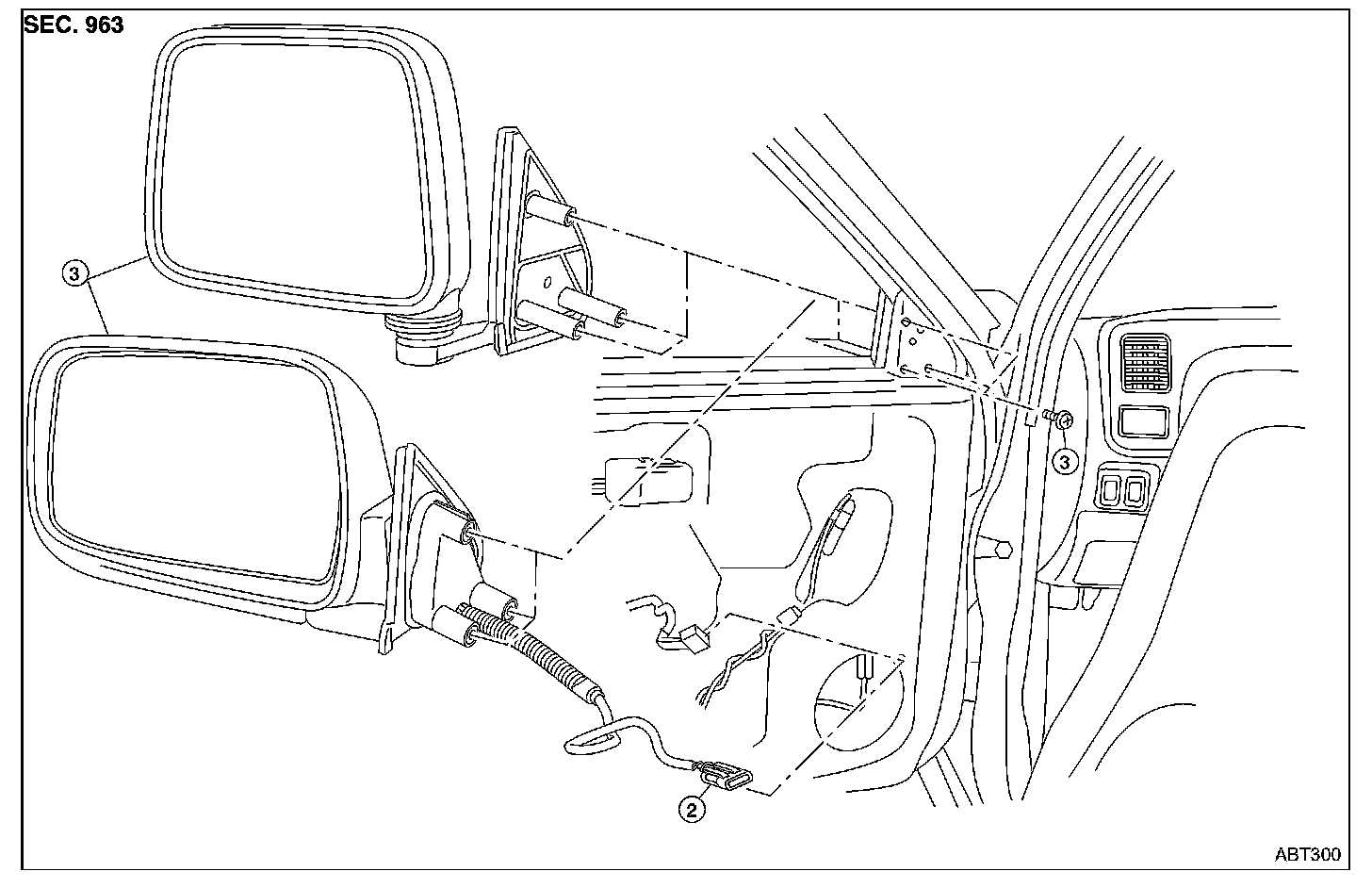 SEC. 963

3

3

2

ABT300