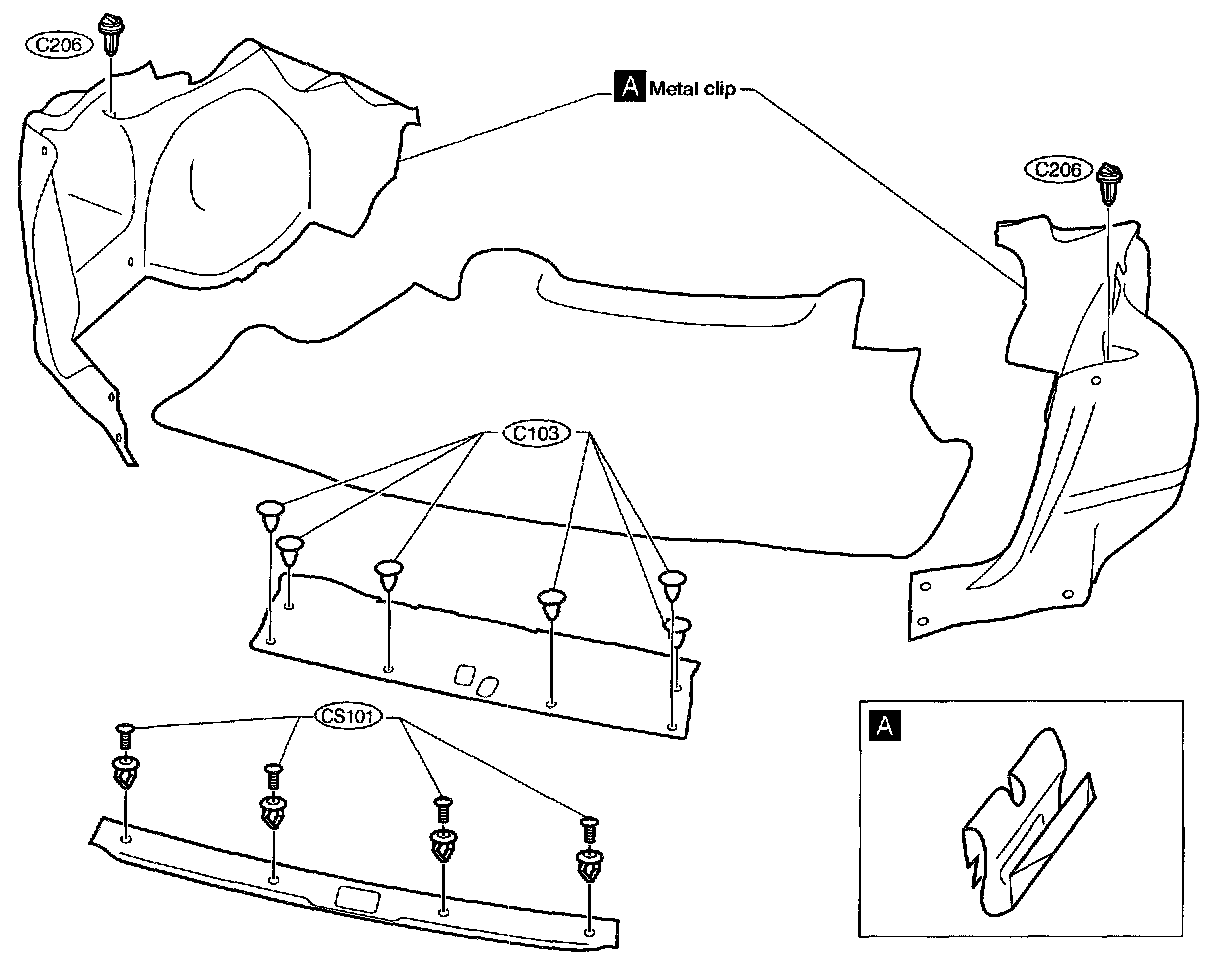 C206

A Metal clip

C206

C103

CS101

A