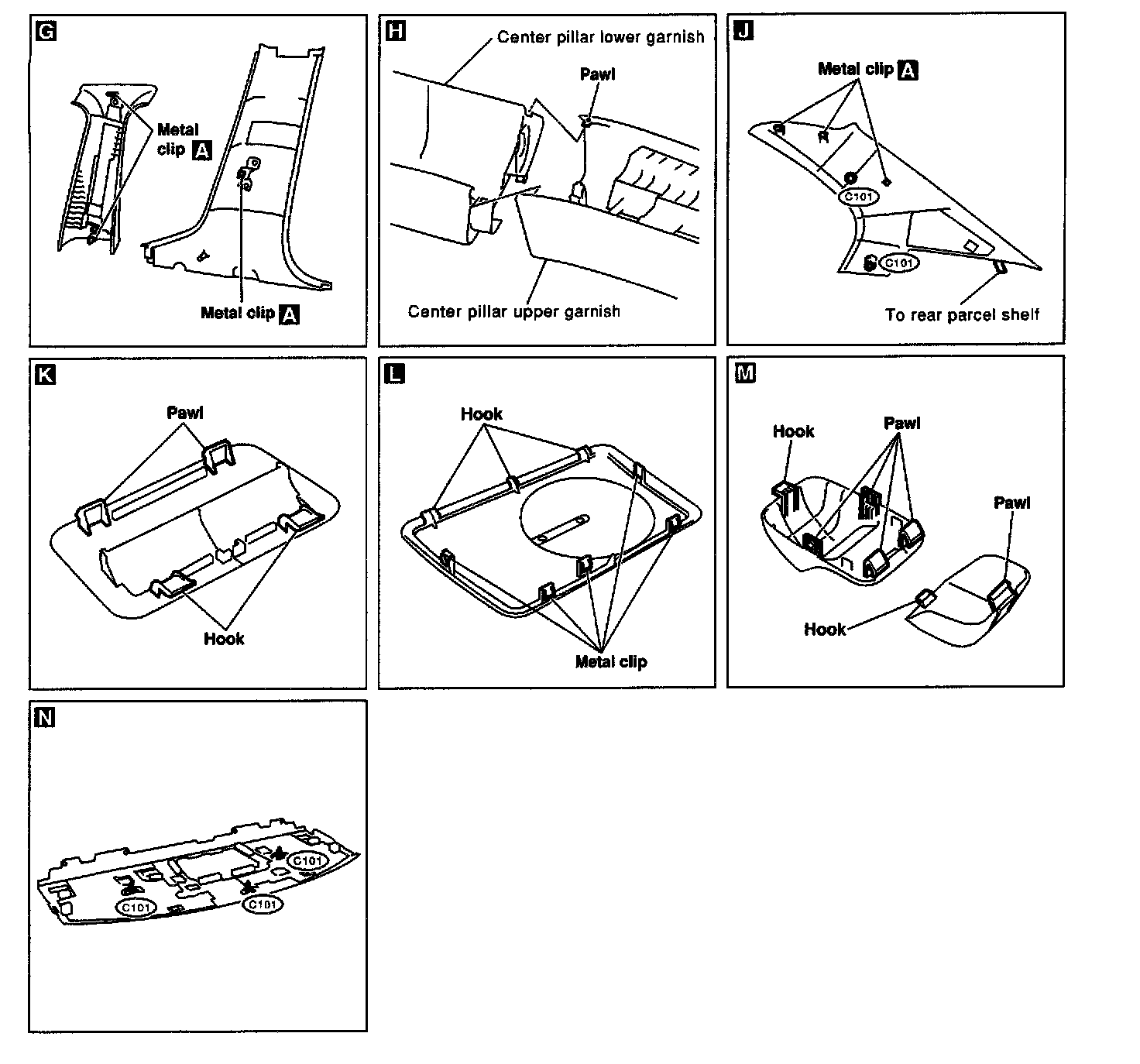 G

Metal clip A

Metal clip A

H

Center pillar lower garnish

Pawl

Center pillar upper garnish

J

Metal clip A

C101

C101

To rear parcel shelf

K

Pawl

Hook

L

Hook

Metal clip

M

Hook

Pawl

Pawl

Hook

N

C101

C101

C101