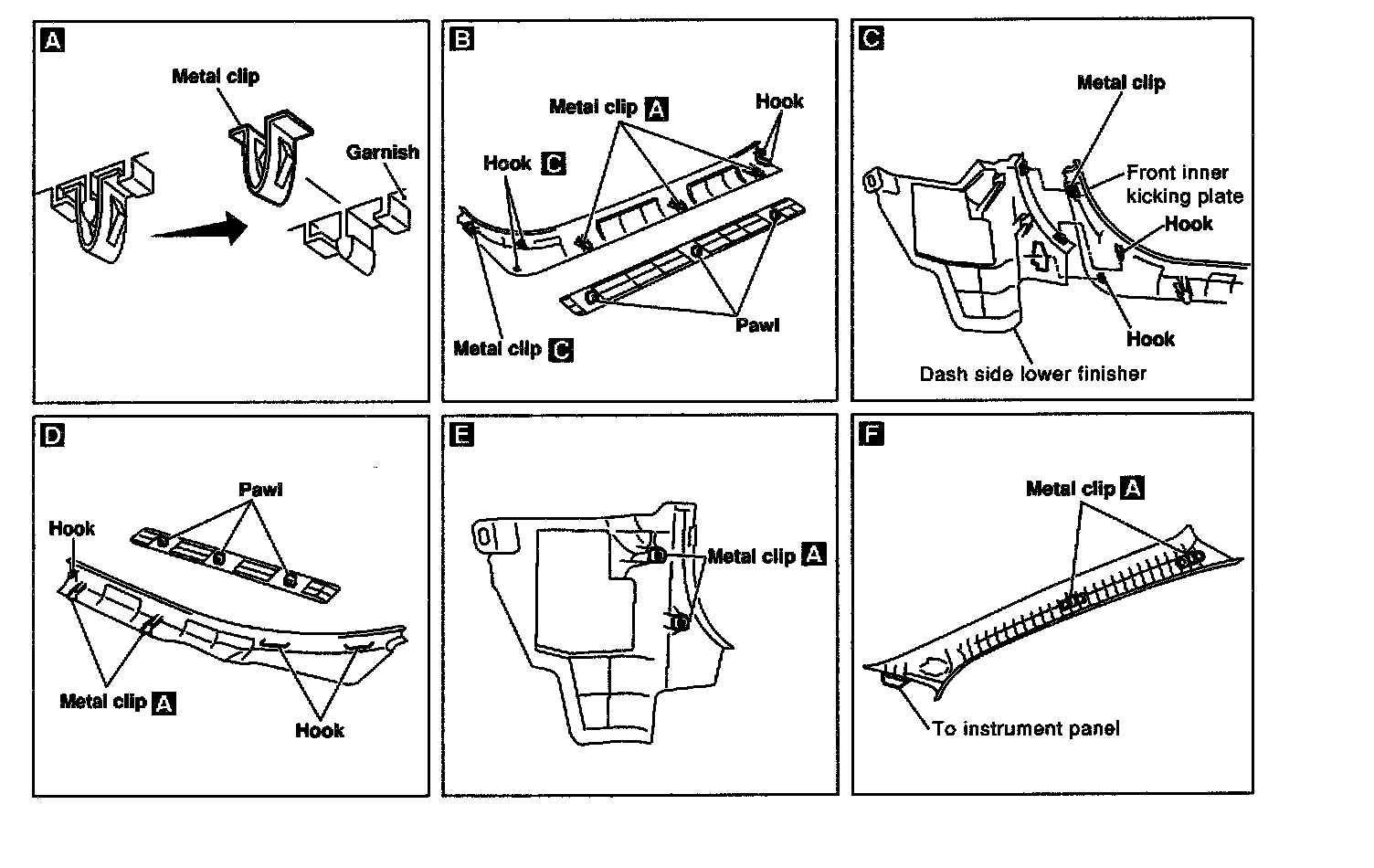 A

Metal clip

Garnish

B

Metal clip A

Hook

Hook C

Pawl

Metal clip C

C

Metal clip

Front inner kicking plate

Hook

Hook

Dash side lower finisher

D

Pawl

Hook

Metal clip A

Hook

E

Metal clip A

F

Metal clip A

To instrument panel