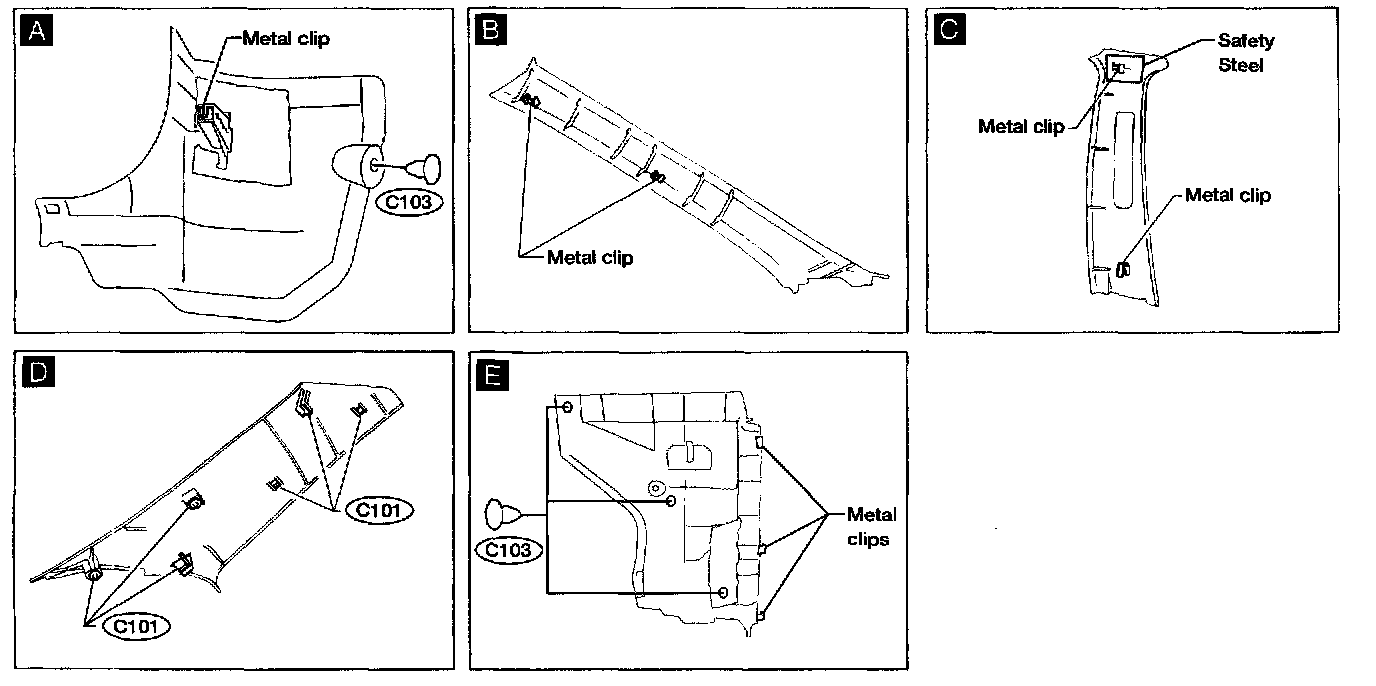 A

Metal clip

C103

B

Metal clip

C

Safety Steel

Metal clip

Metal clip

D

C101

C101

E

C103

Metal clips