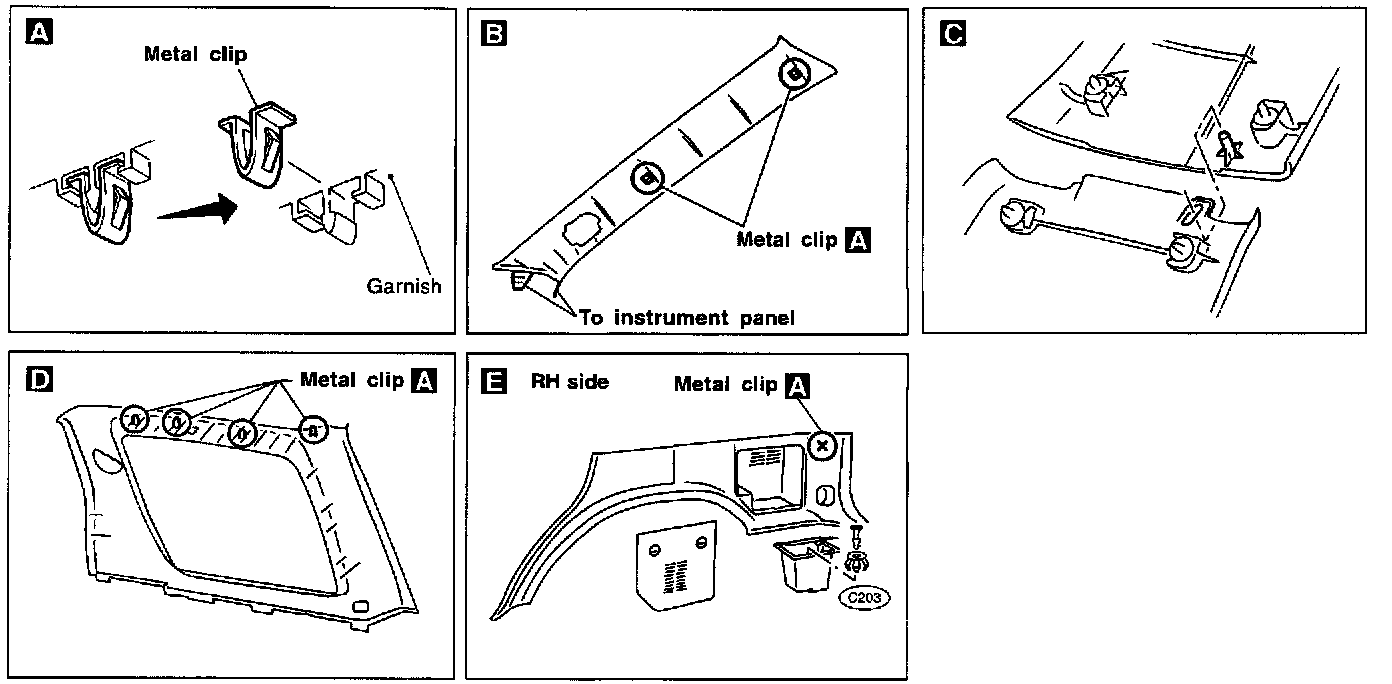 A
Metal clip
Garnish

B
Metal clip A
To instrument panel

C

D
Metal clip A

E
RH side
Metal clip A
C203