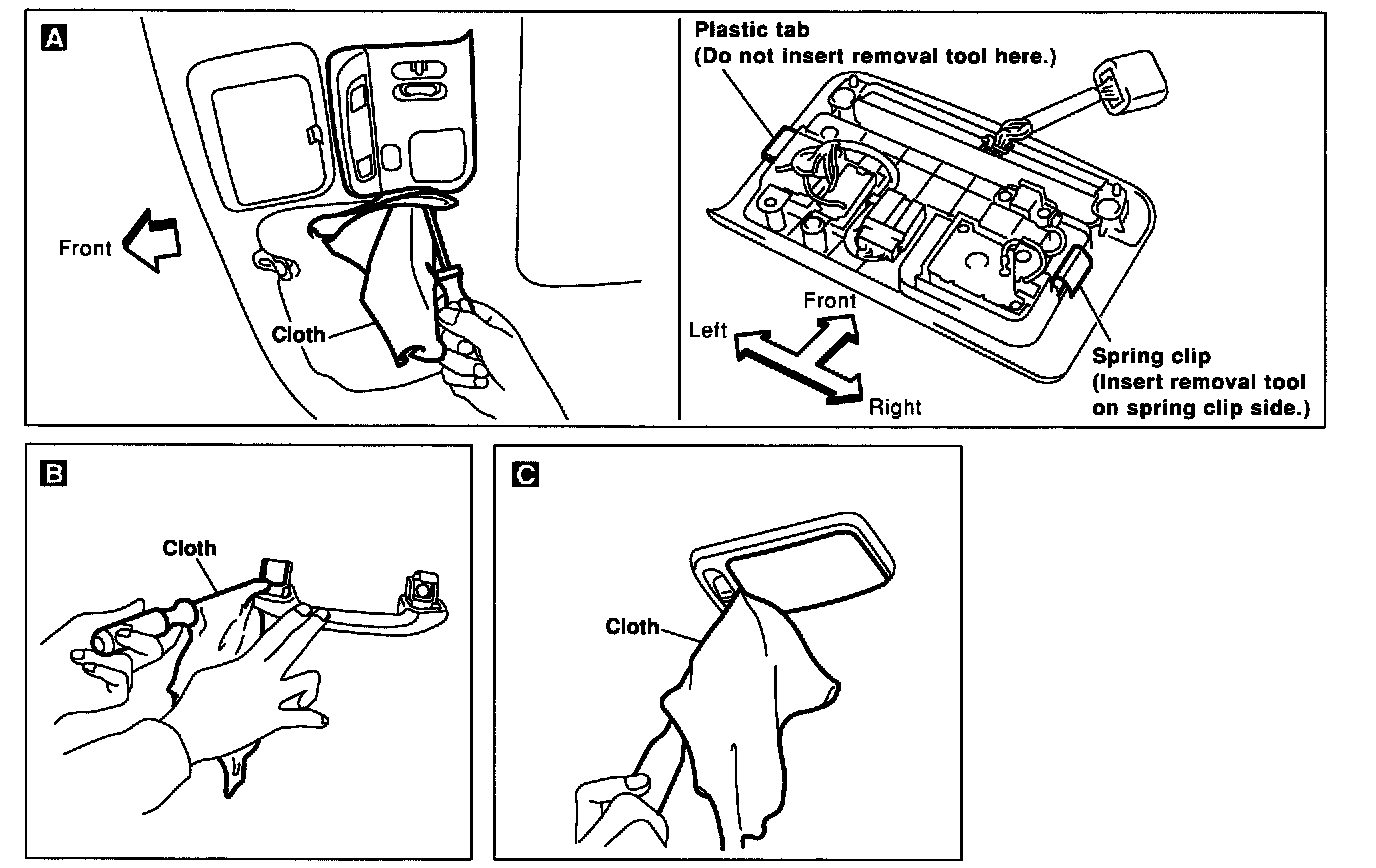 A

Front

Cloth

Plastic tab
(Do not insert removal tool here.)

Front

Left

Right

Spring clip
(Insert removal tool on spring clip side.)

B

Cloth

C

Cloth