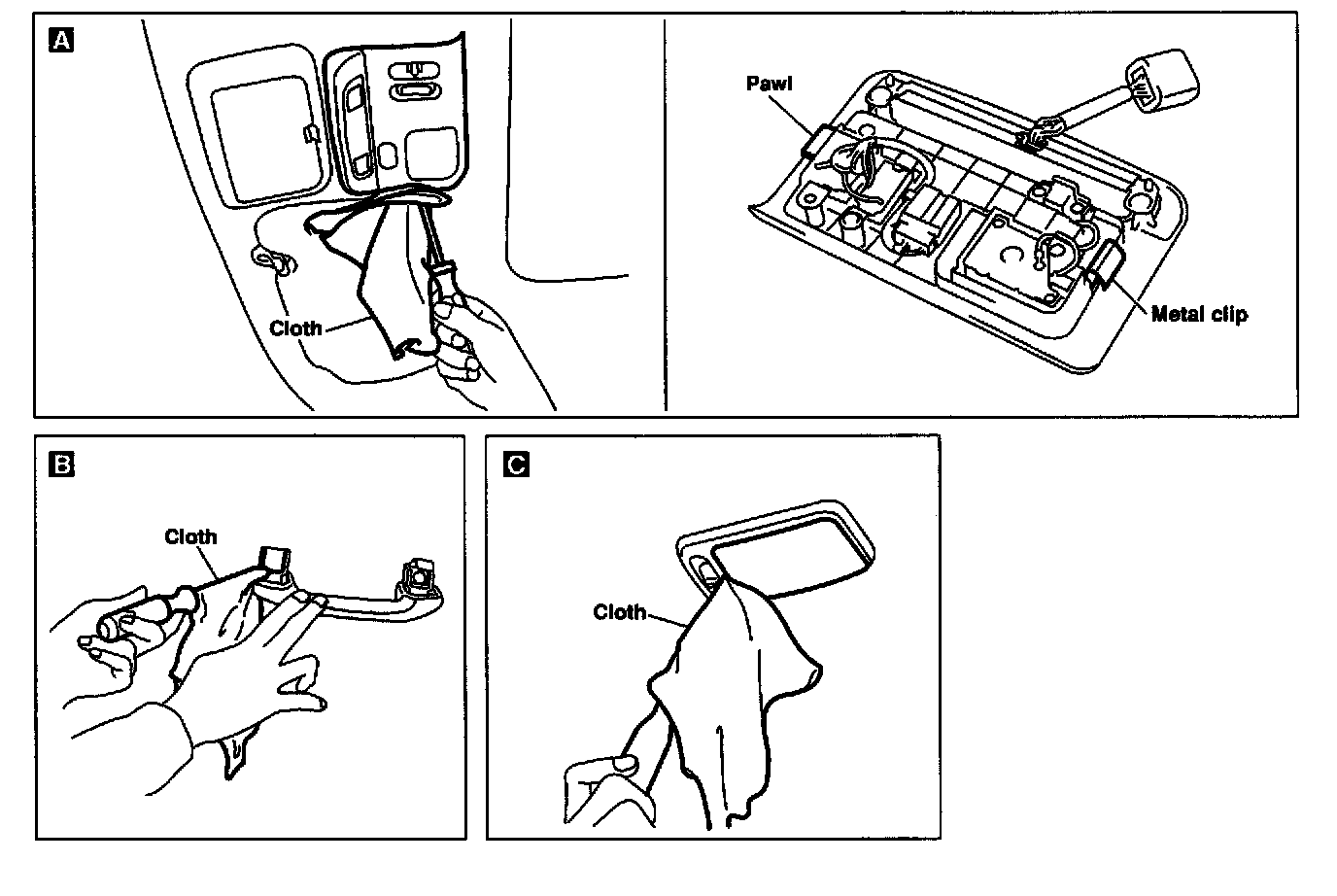 A

Cloth

Pawl

Metal clip

B

Cloth

C

Cloth