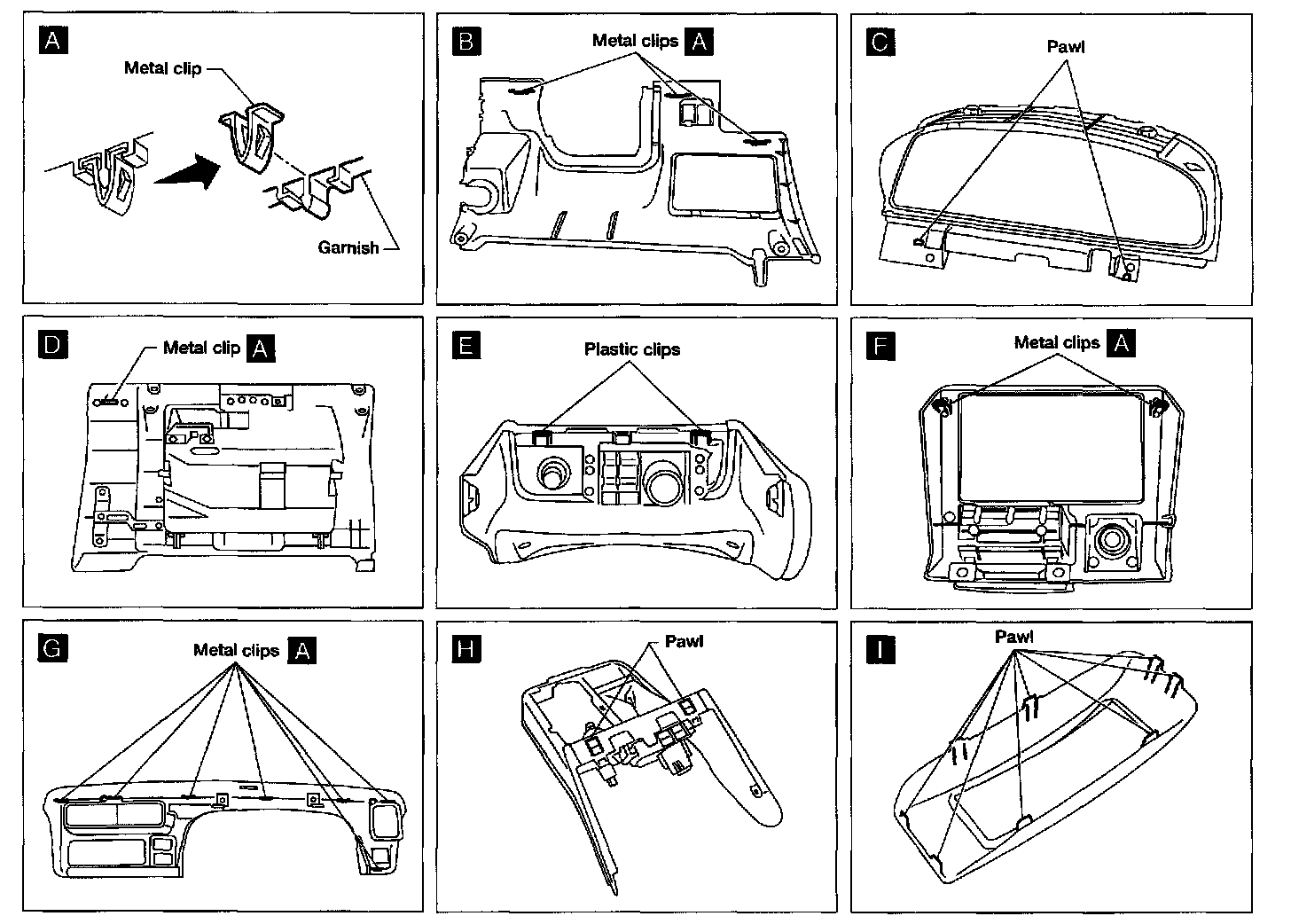 A
Metal clip
Garnish

B
Metal clips A

C
Pawl

D
Metal clip A

E
Plastic clips

F
Metal clips A

G
Metal clips A

H
Pawl

I
Pawl