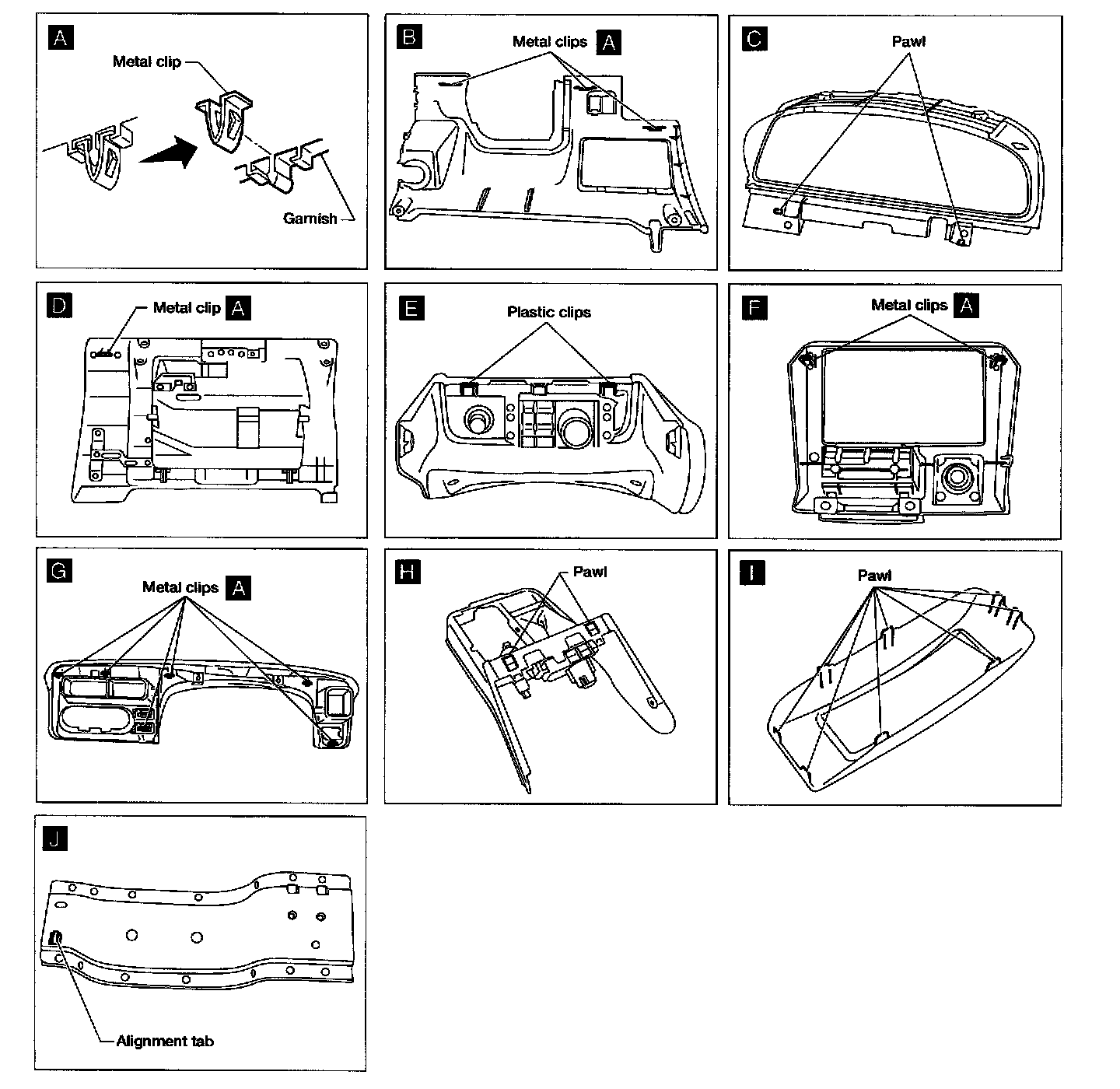 A

Metal clip

Garnish

B

Metal clips A

C

Pawl

D

Metal clip A

E

Plastic clips

F

Metal clips A

G

Metal clips A

H

Pawl

I

Pawl

J

Alignment tab