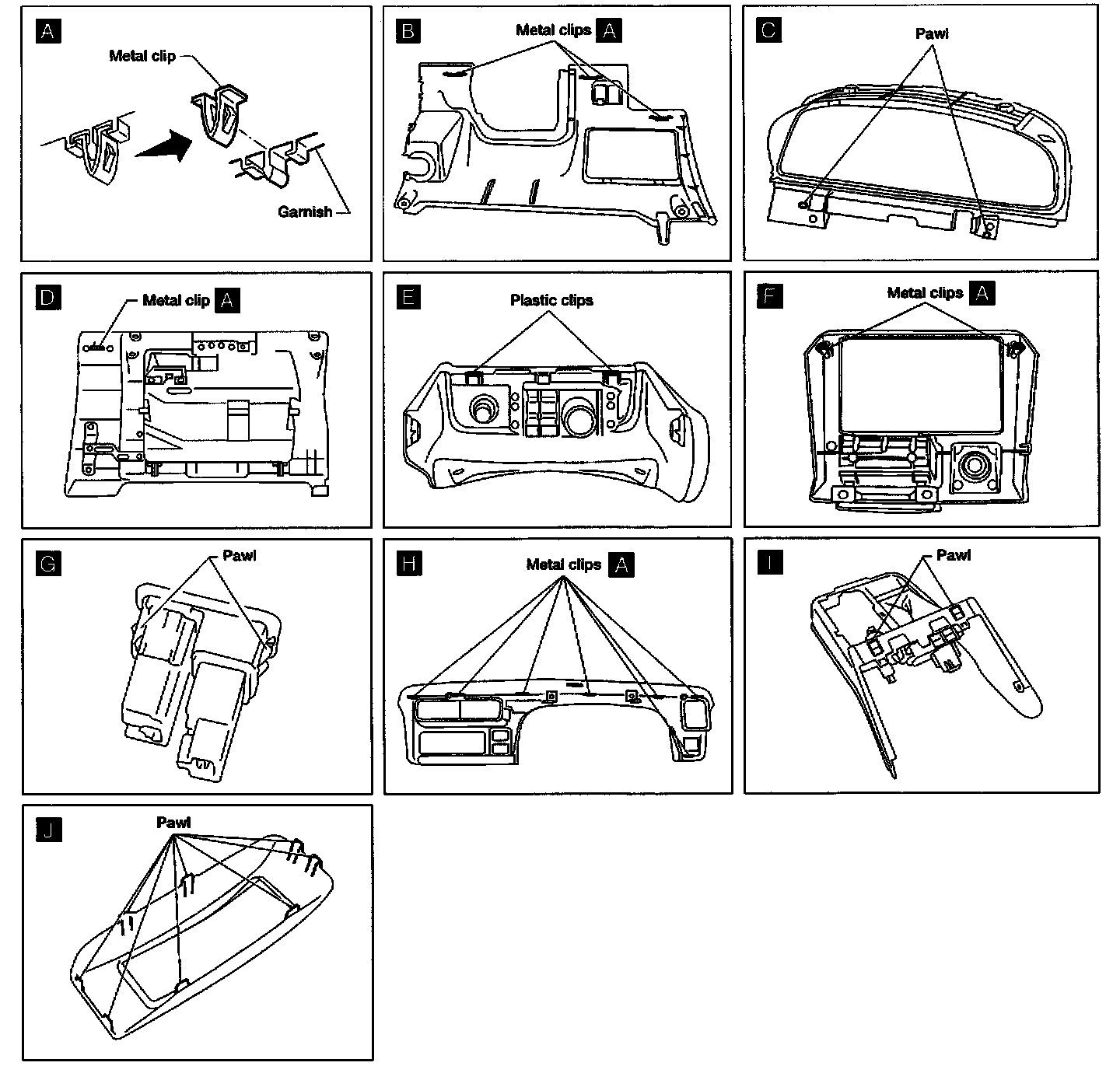 A
Metal clip
Garnish

B
Metal clips A

C
Pawl

D
Metal clip A

E
Plastic clips

F
Metal clips A

G
Pawl

H
Metal clips A

I
Pawl

J
Pawl