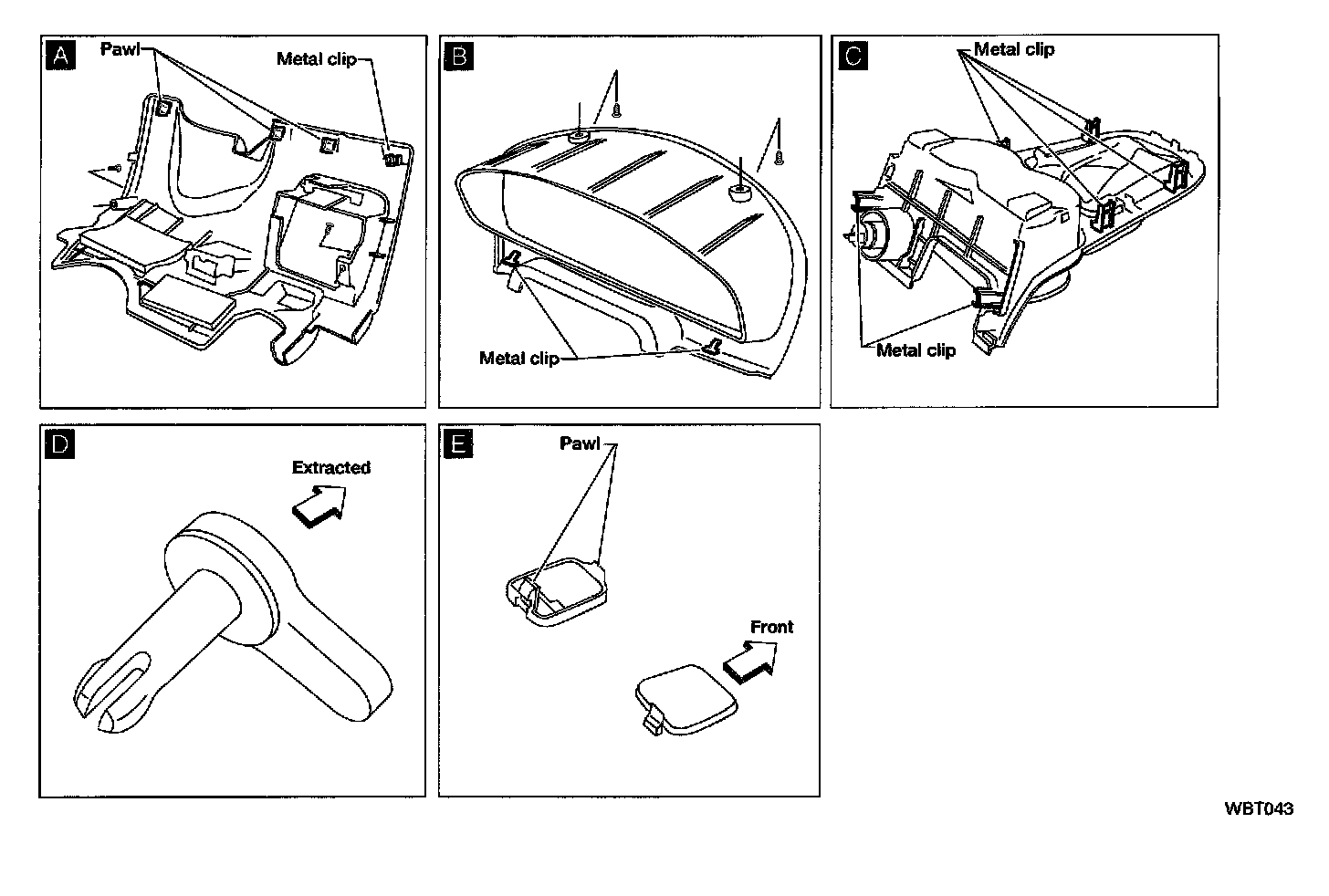 A
Pawl
Metal clip

B
Metal clip

C
Metal clip
Metal clip

D
Extracted

E
Pawl
Front

WBT043