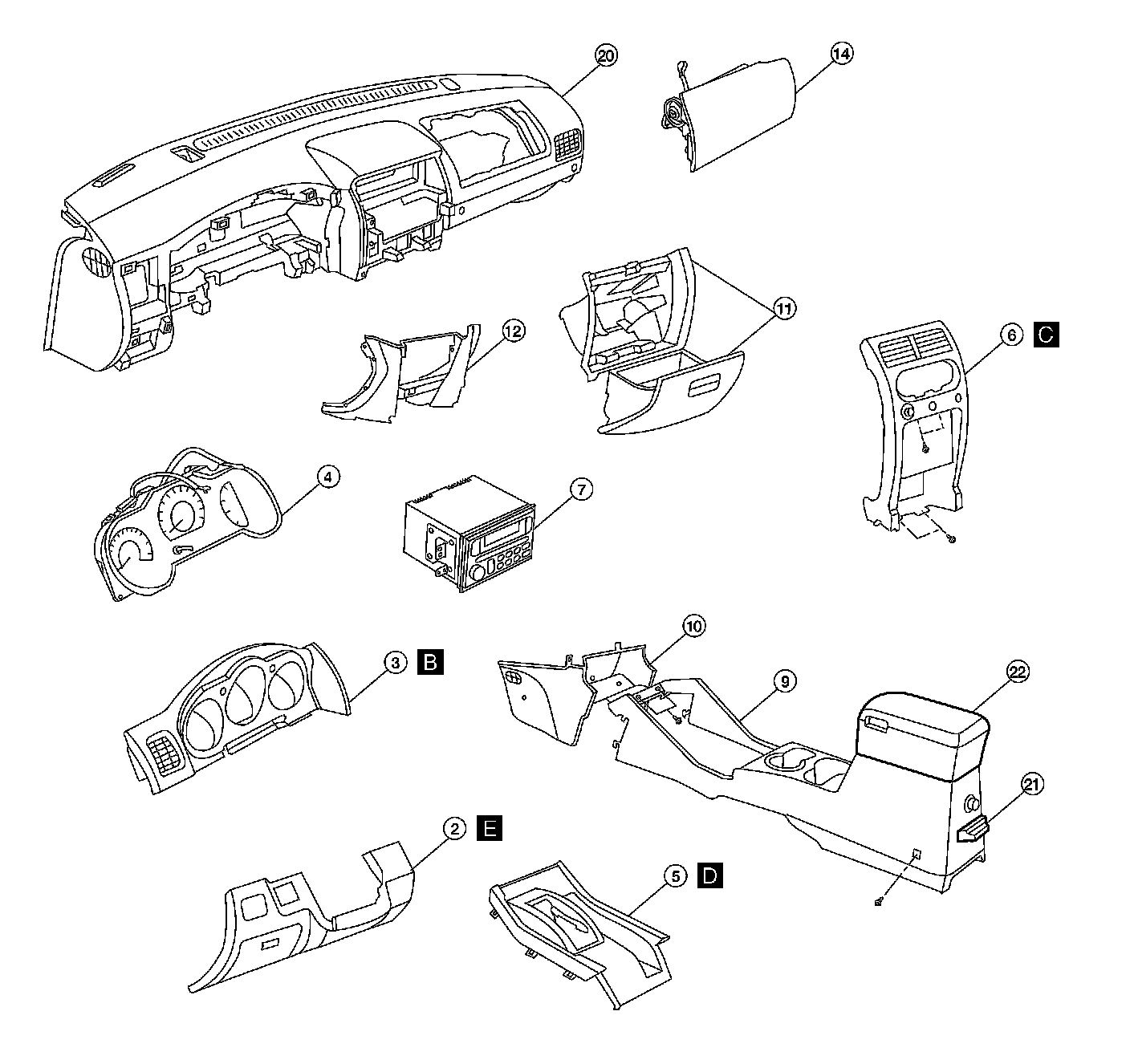 20
14
11
12
6 C
4
7
10
3 B
9
22
21
2 E
5 D