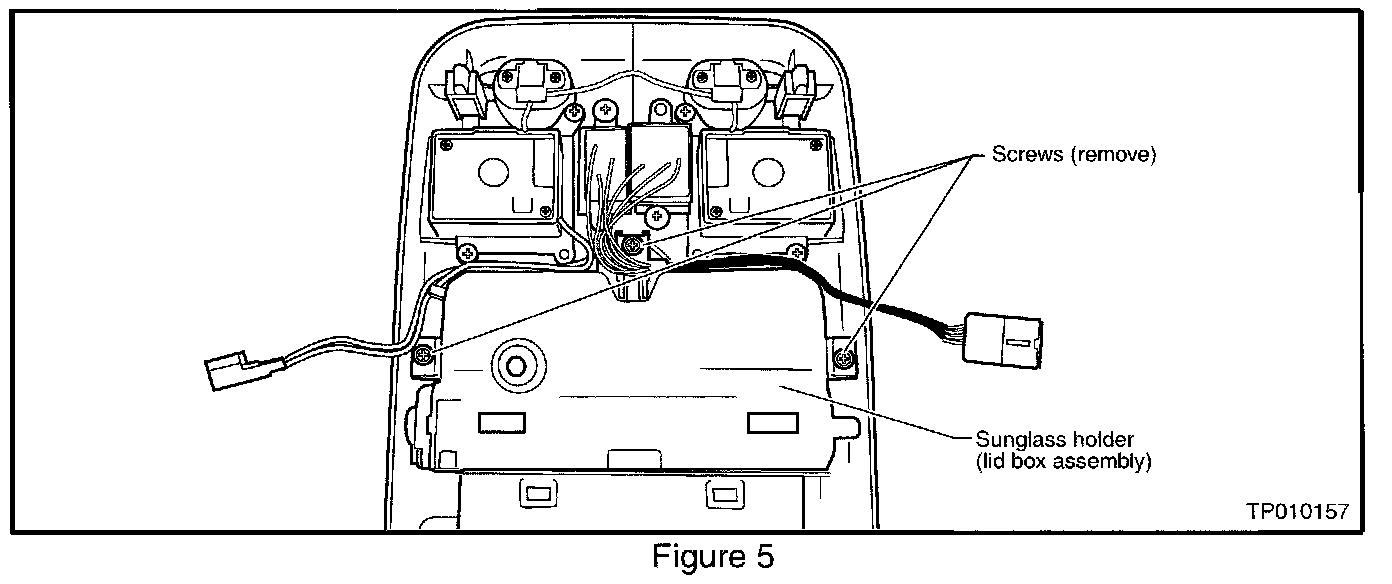 Screws (remove)

Sunglass holder
(lid box assembly)

TP010157

Figure 5