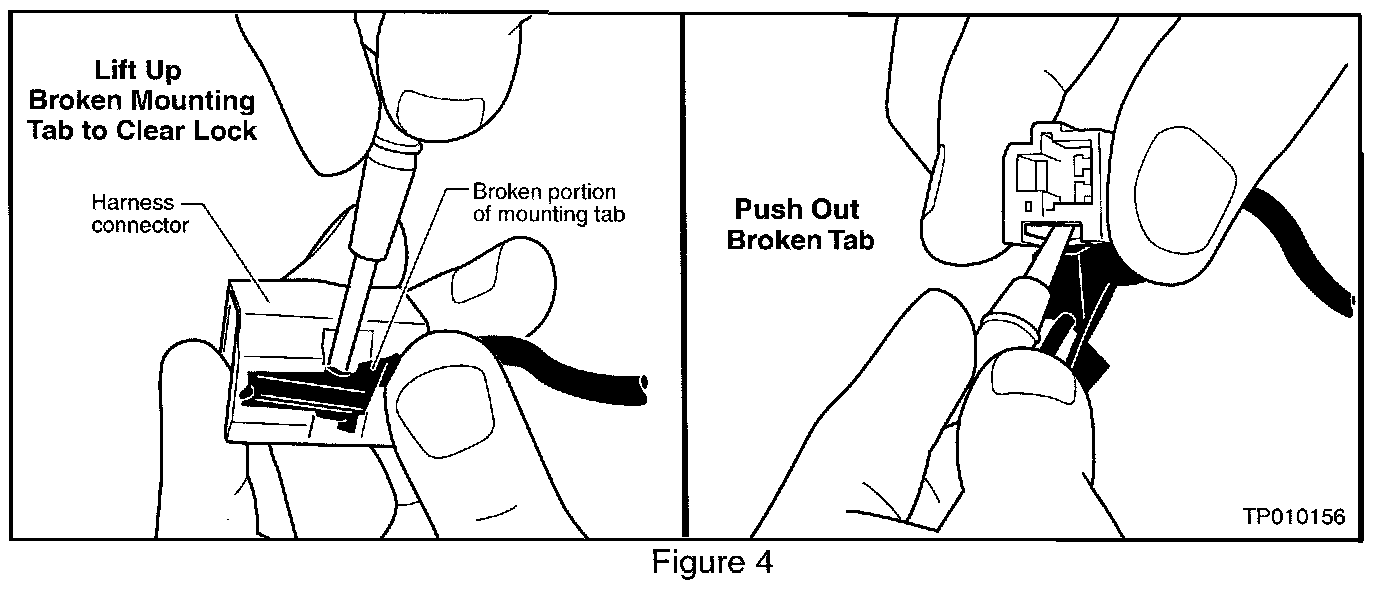 Lift Up Broken Mounting Tab to Clear Lock

Harness connector

Broken portion of mounting tab

Push Out Broken Tab

TP010156

Figure 4