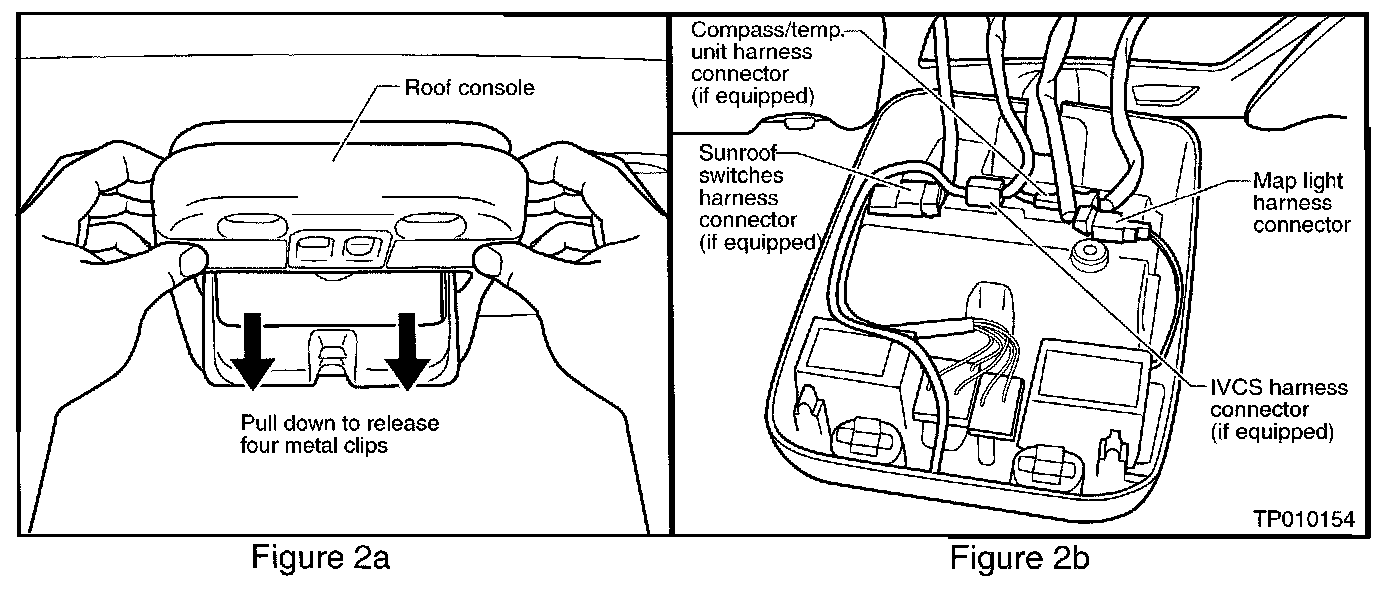 Roof console

Pull down to release four metal clips

Figure 2a

Compass/temp. unit harness connector (if equipped)

Sunroof switches harness connector (if equipped)

Map light harness connector

IVCS harness connector (if equipped)

TP010154

Figure 2b