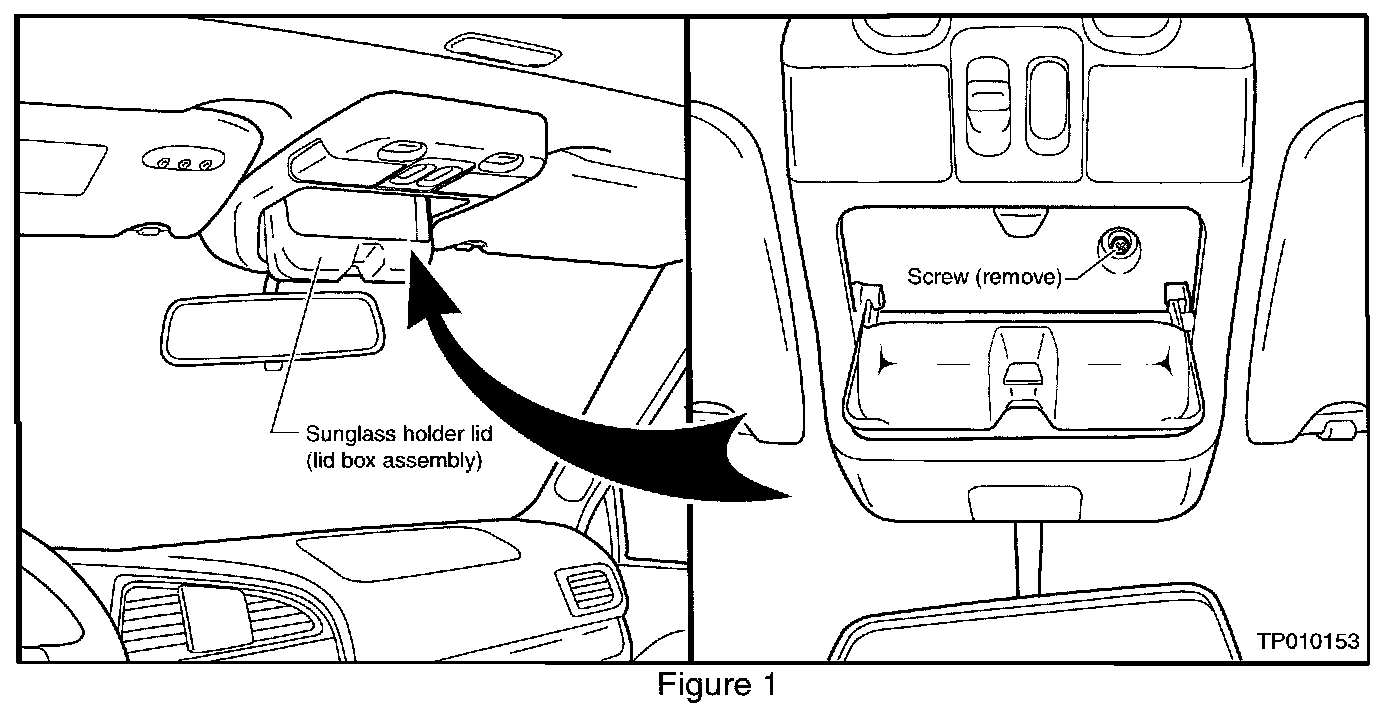 Sunglass holder lid
(lid box assembly)

Screw (remove)

TP010153

Figure 1