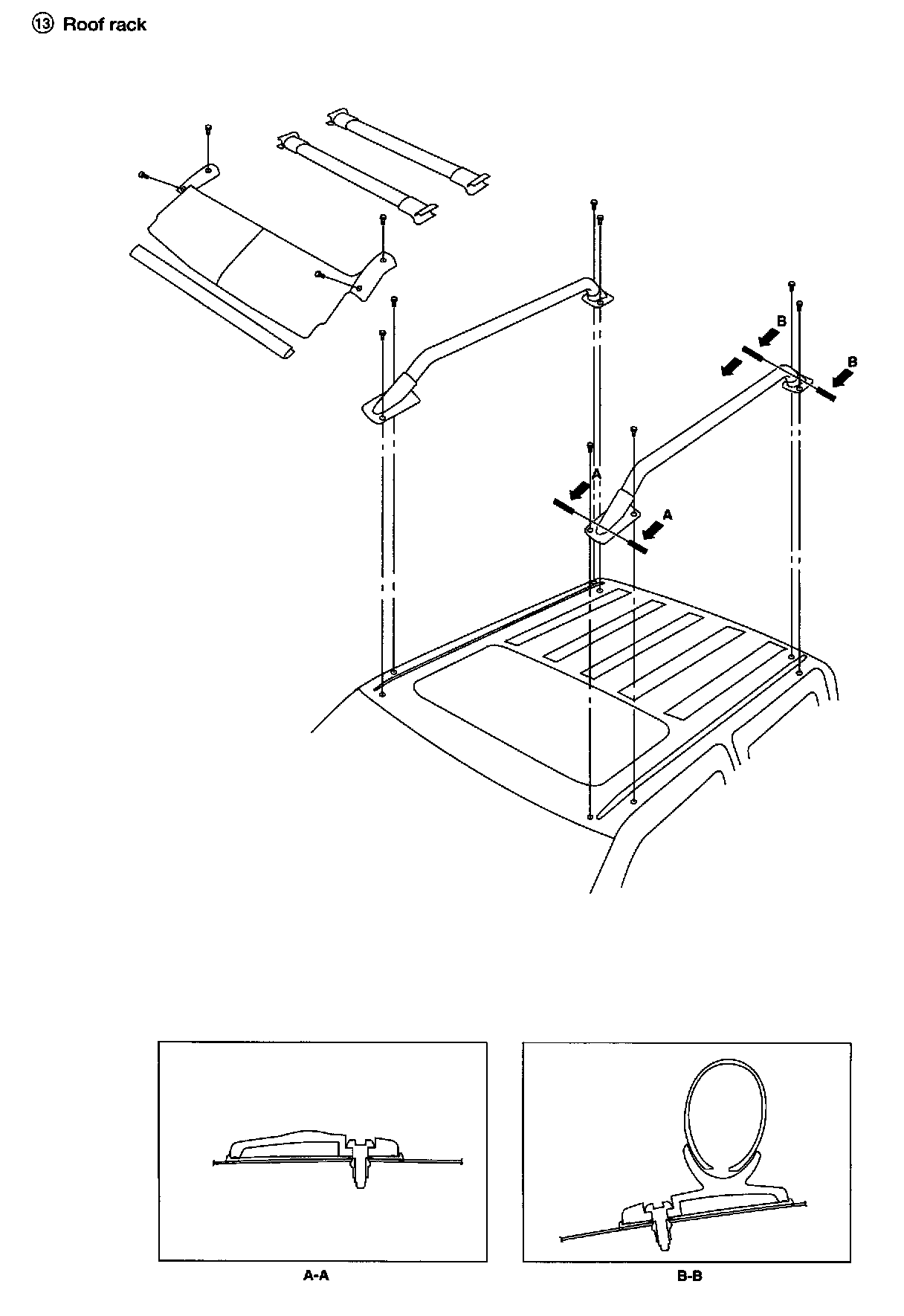 ⑬ Roof rack

B

B

A

A

A-A

B-B