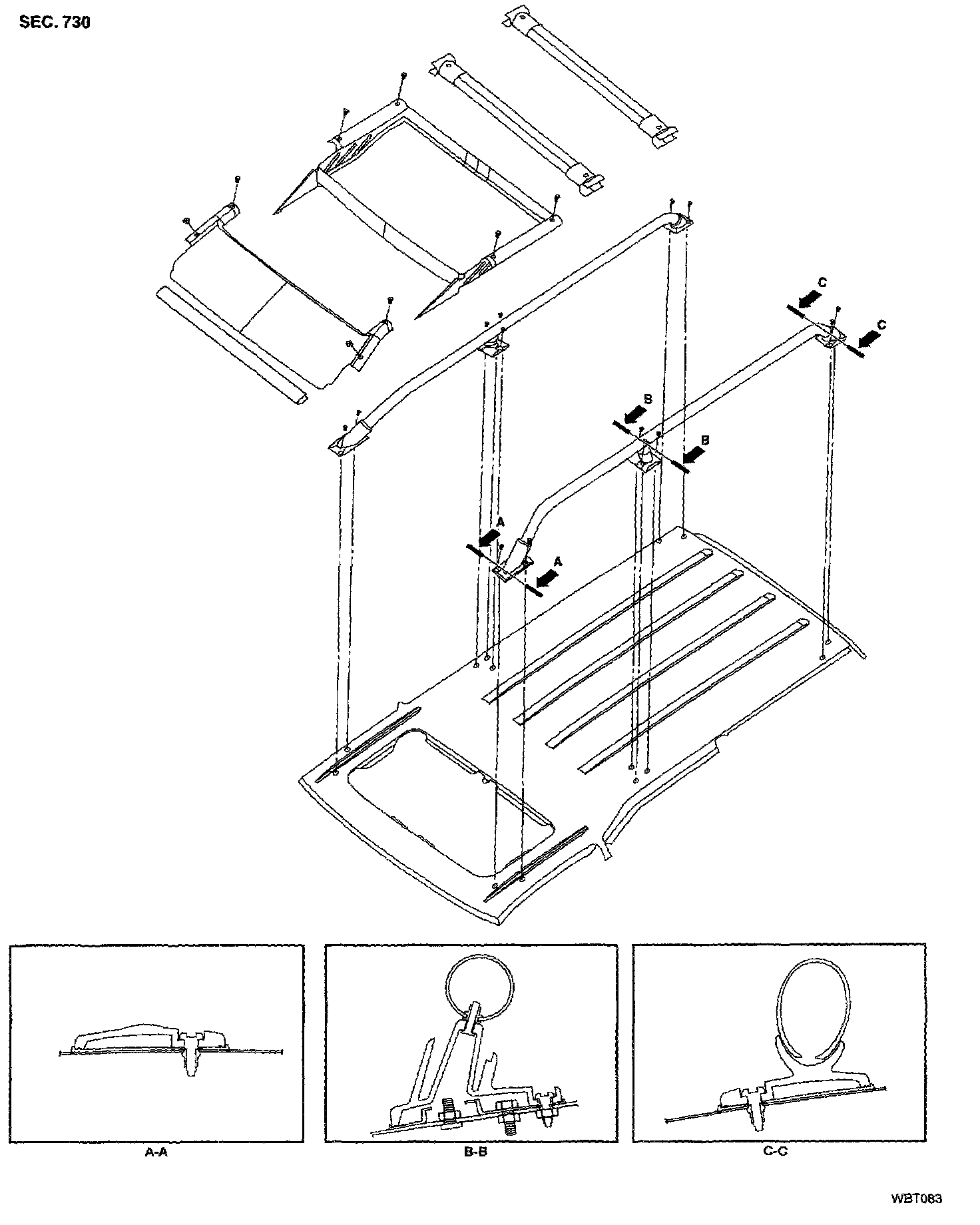 SEC. 730

C
C
B
B
A
A

A-A
B-B
C-C

WBT083