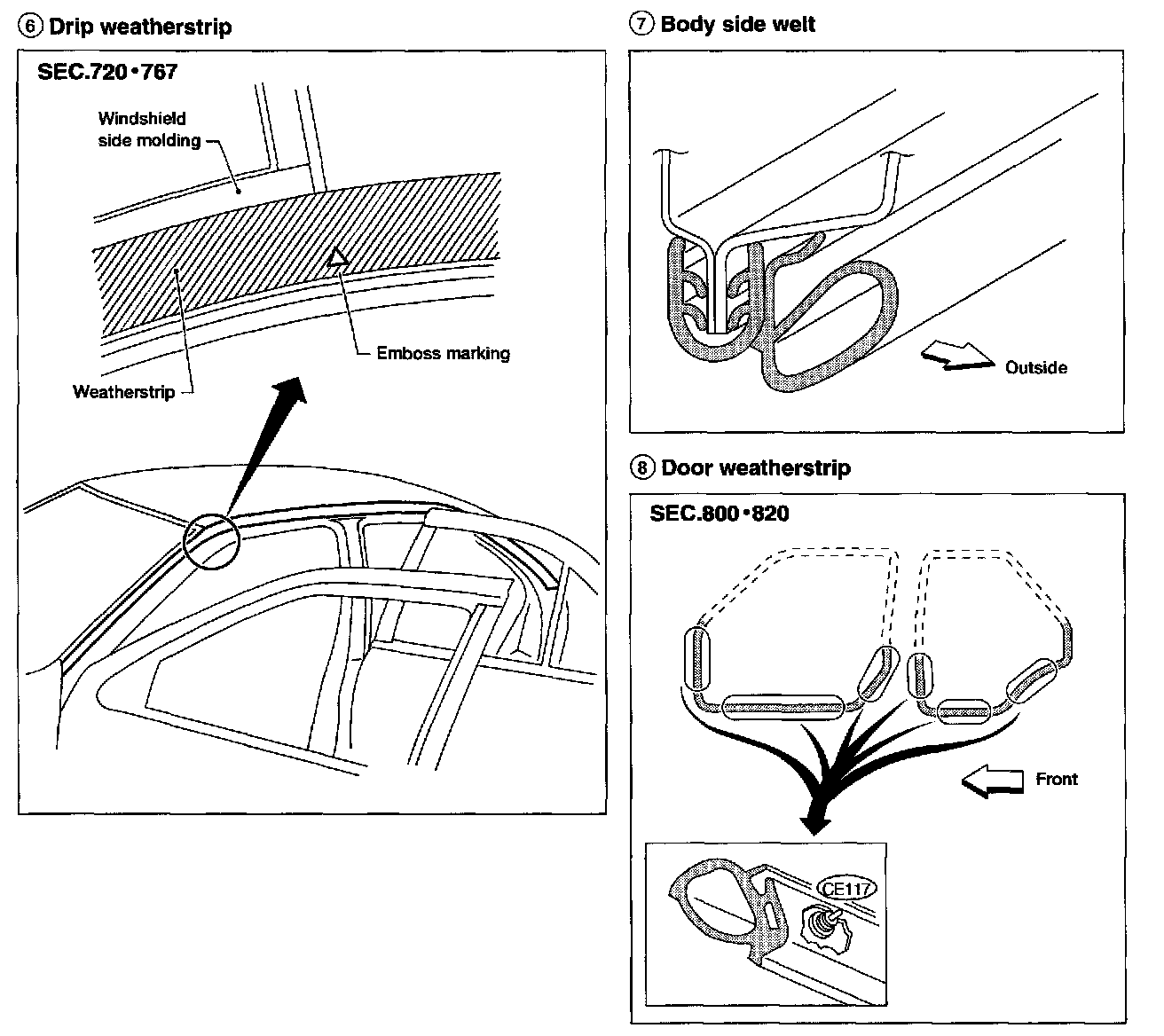 ⑥ Drip weatherstrip

SEC.720•767

Windshield side molding

Emboss marking

Weatherstrip

⑦ Body side welt

Outside

⑧ Door weatherstrip

SEC.800•820

Front

CE117