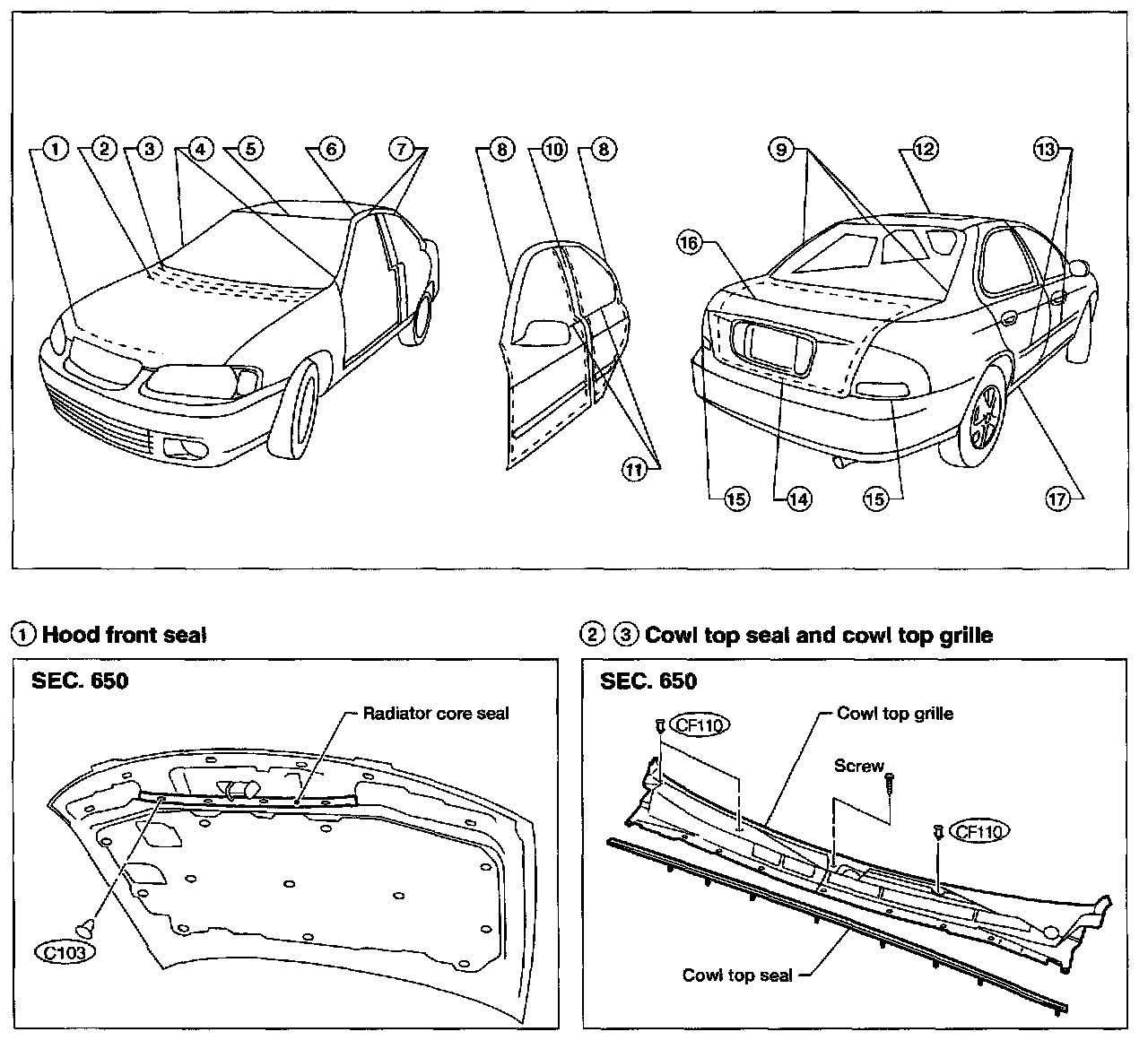 1 2 3 4 5 6 7

8 10 8

11

9 12 13

16

15 14 15 17

1 Hood front seal

SEC. 650

Radiator core seal

C103

2 3 Cowl top seal and cowl top grille

SEC. 650

CF110

Cowl top grille

Screw

CF110

Cowl top seal