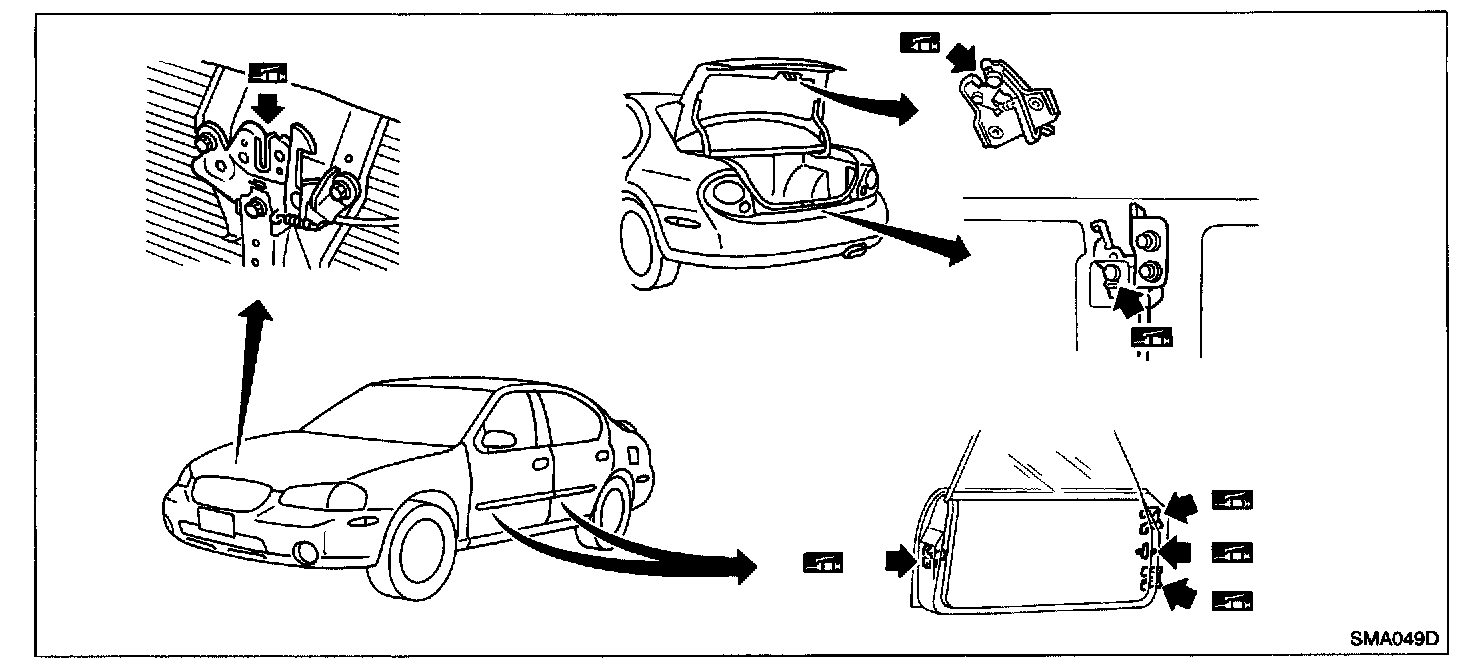 SMA049D