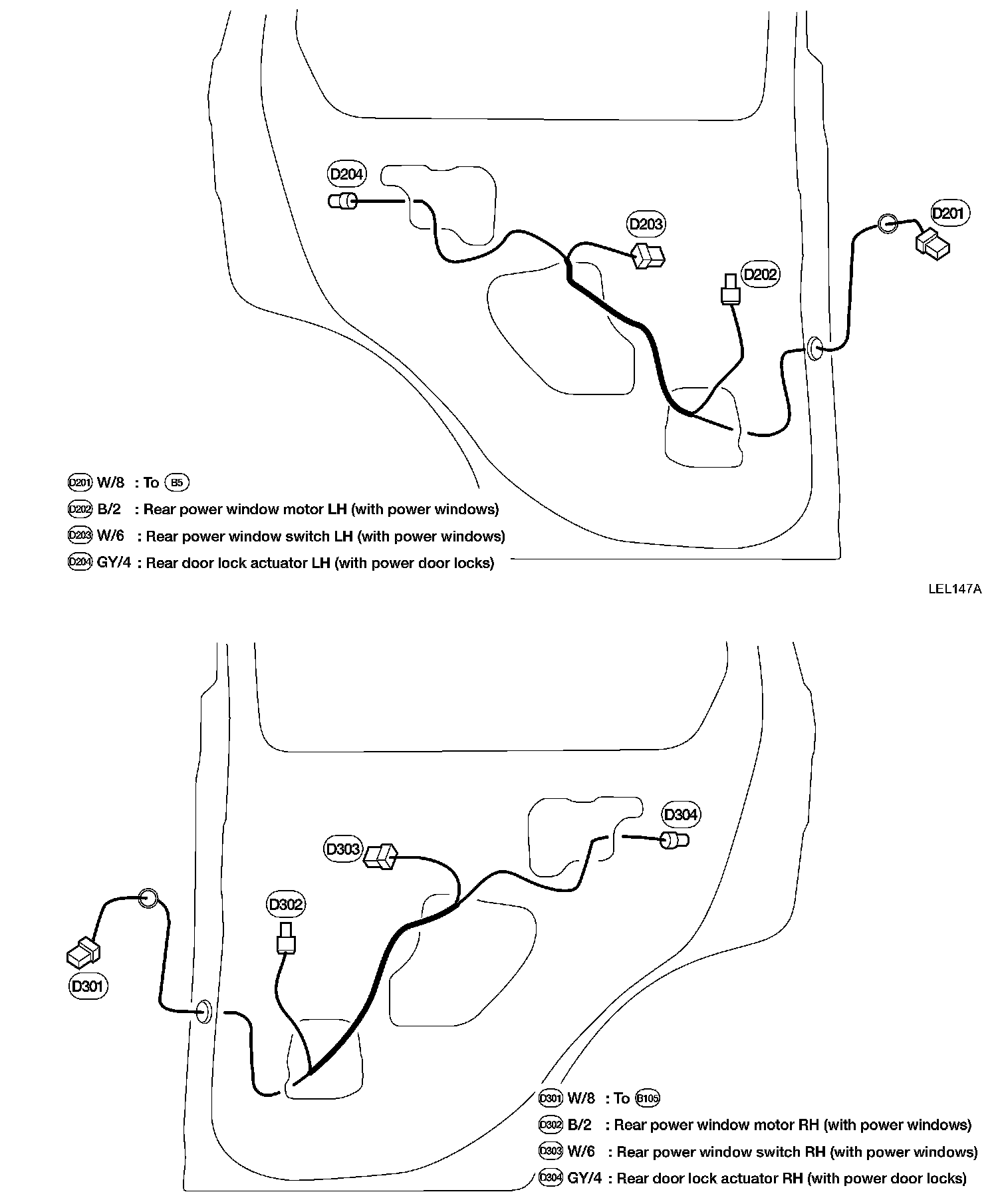 D204

D203

D201

D202

D201 W/8 : To B5
D202 B/2 : Rear power window motor LH (with power windows)
D203 W/6 : Rear power window switch LH (with power windows)
D204 GY/4 : Rear door lock actuator LH (with power door locks)

LEL147A

D304

D303

D302

D301

D301 W/8 : To B105
D302 B/2 : Rear power window motor RH (with power windows)
D303 W/6 : Rear power window switch RH (with power windows)
D304 GY/4 : Rear door lock actuator RH (with power door locks)