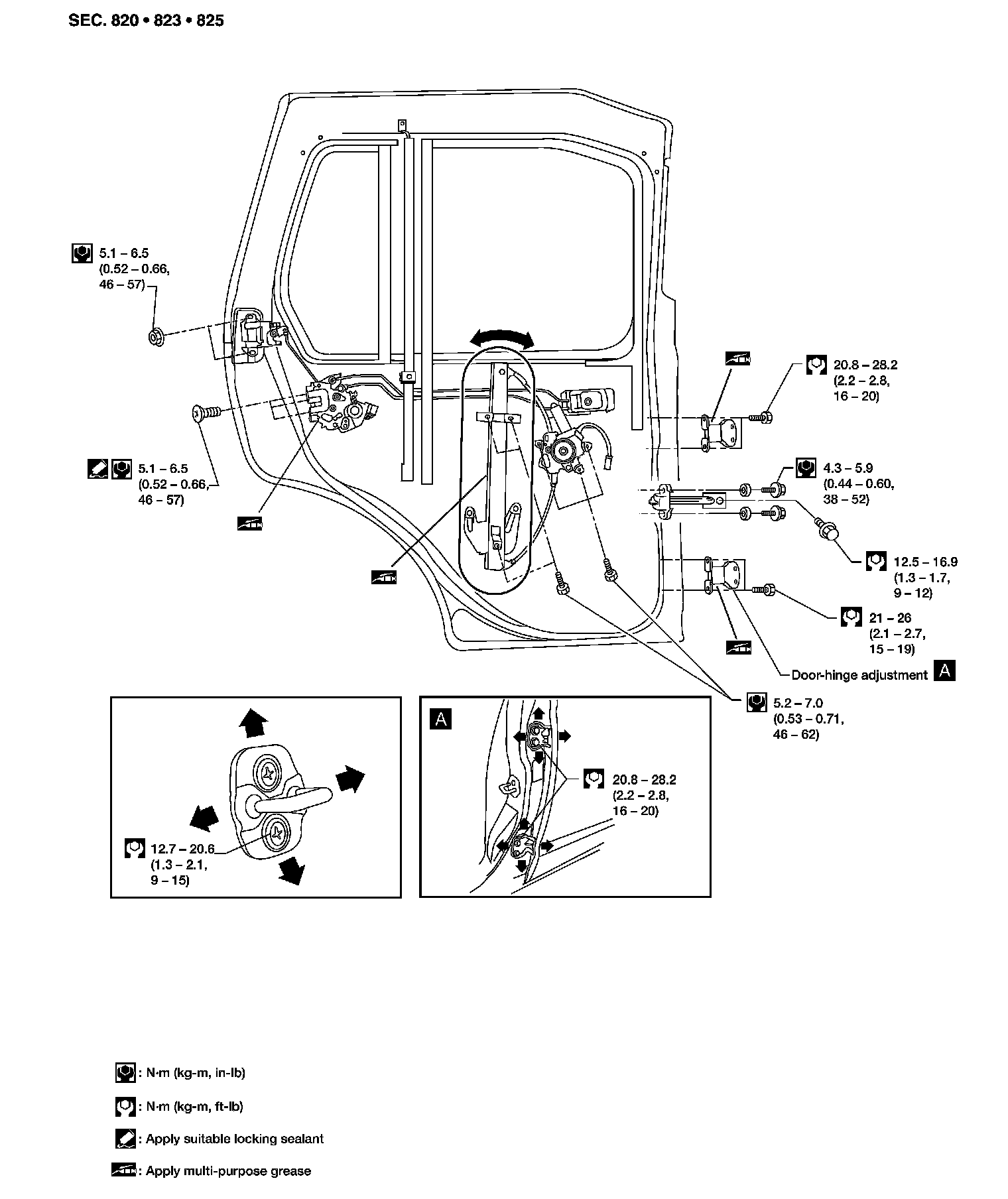 SEC. 820 • 823 • 825

5.1 – 6.5 (0.52 – 0.66, 46 – 57)

5.1 – 6.5 (0.52 – 0.66, 46 – 57)

20.8 – 28.2 (2.2 – 2.8, 16 – 20)

4.3 – 5.9 (0.44 – 0.60, 38 – 52)

12.5 – 16.9 (1.3 – 1.7, 9 – 12)

21 – 26 (2.1 – 2.7, 15 – 19)

Door-hinge adjustment A

5.2 – 7.0 (0.53 – 0.71, 46 – 62)

12.7 – 20.6 (1.3 – 2.1, 9 – 15)

A

20.8 – 28.2 (2.2 – 2.8, 16 – 20)

: N·m (kg-m, in-lb)

: N·m (kg-m, ft-lb)

: Apply suitable locking sealant

: Apply multi-purpose grease