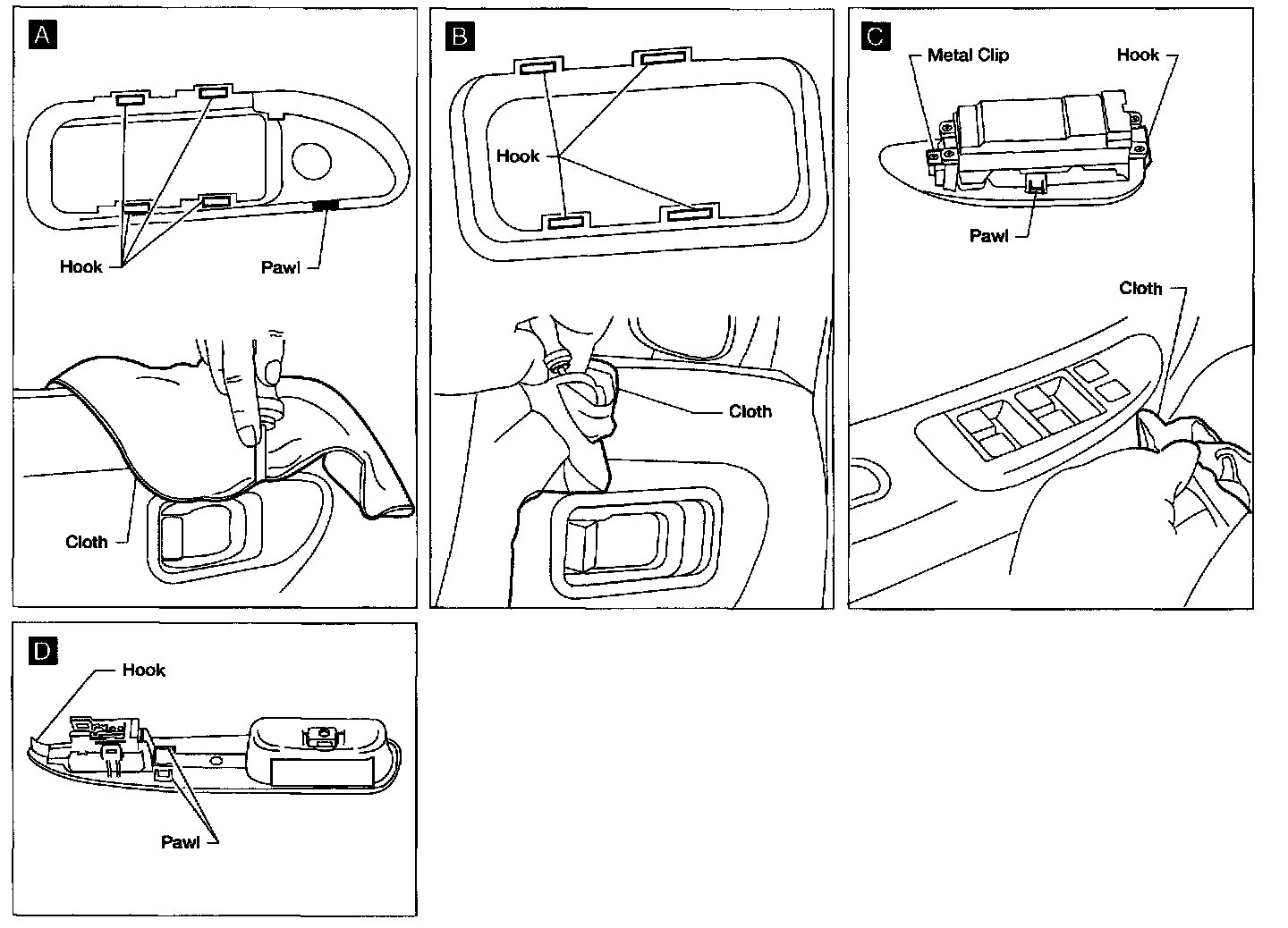 A

Hook

Pawl

Cloth

B

Hook

Cloth

C

Metal Clip

Hook

Pawl

Cloth

D

Hook

Pawl