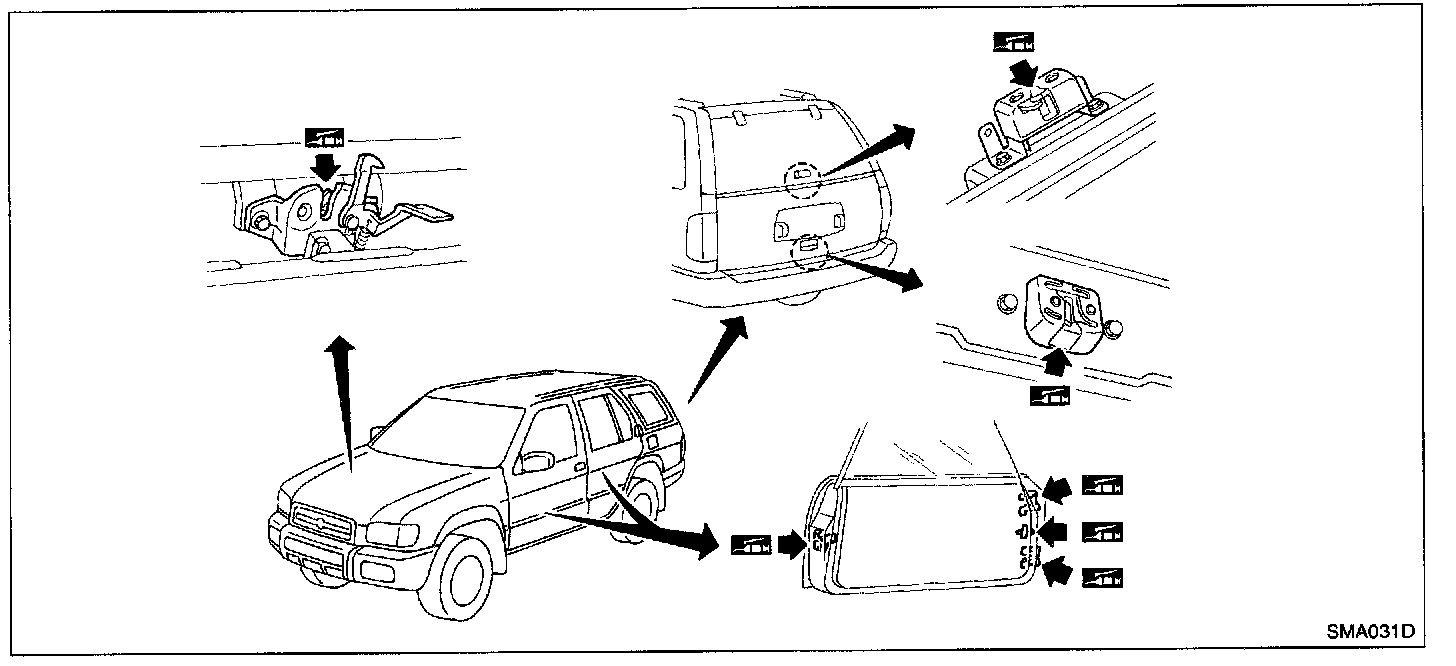 SMA031D