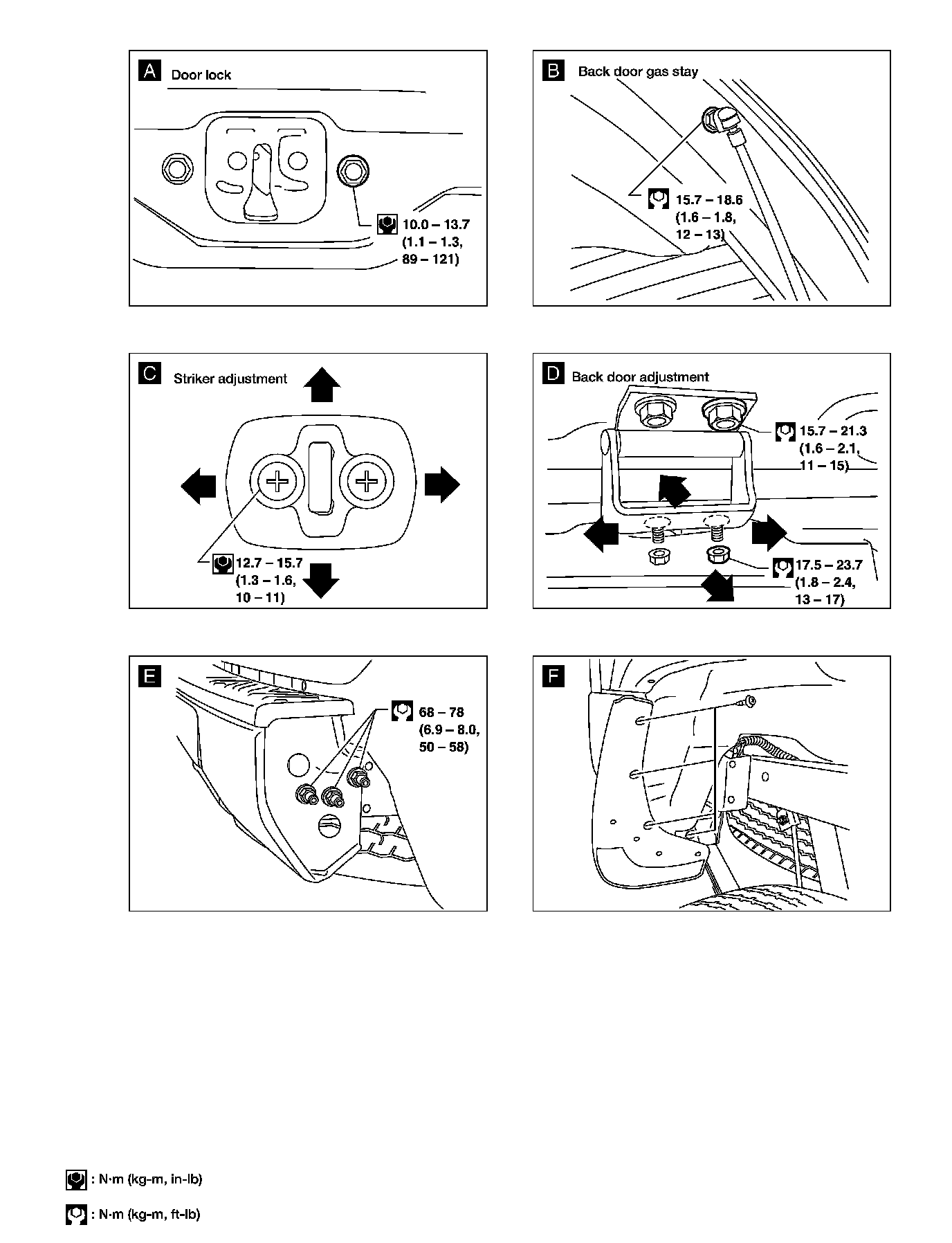 A Door lock

10.0 – 13.7 (1.1 – 1.3, 89 – 121)

B Back door gas stay

15.7 – 18.6 (1.6 – 1.8, 12 – 13)

C Striker adjustment

12.7 – 15.7 (1.3 – 1.6, 10 – 11)

D Back door adjustment

15.7 – 21.3 (1.6 – 2.1, 11 – 15)

17.5 – 23.7 (1.8 – 2.4, 13 – 17)

E

68 – 78 (6.9 – 8.0, 50 – 58)

F

: N·m (kg-m, in-lb)

: N·m (kg-m, ft-lb)