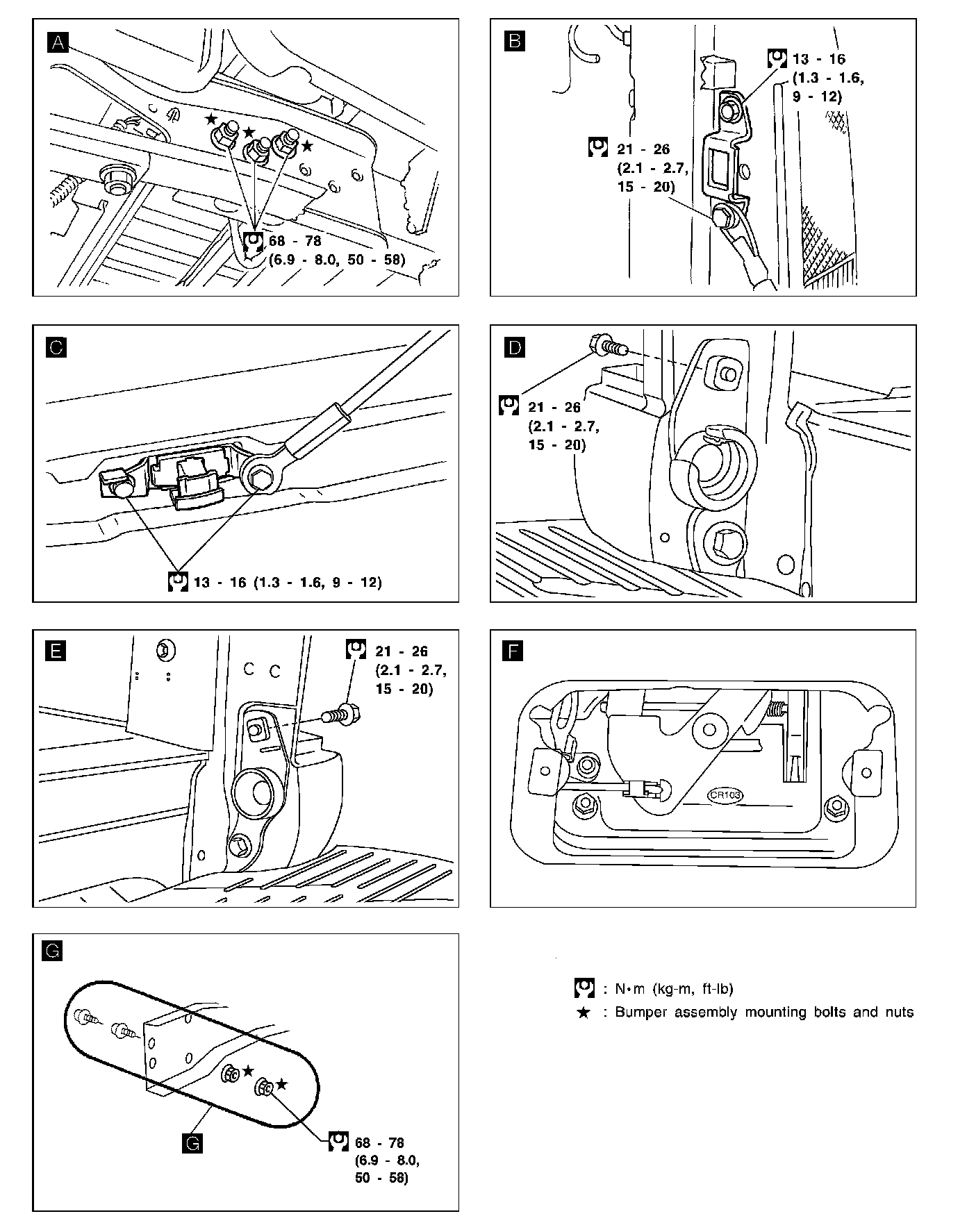 A

★ ★ ★

68 - 78 (6.9 - 8.0, 50 - 58)

B

13 - 16 (1.3 - 1.6, 9 - 12)

21 - 26 (2.1 - 2.7, 15 - 20)

C

13 - 16 (1.3 - 1.6, 9 - 12)

D

21 - 26 (2.1 - 2.7, 15 - 20)

E

21 - 26 (2.1 - 2.7, 15 - 20)

F

CR103

G

★ ★

G

68 - 78 (6.9 - 8.0, 50 - 58)

: N•m (kg-m, ft-lb)

★ : Bumper assembly mounting bolts and nuts