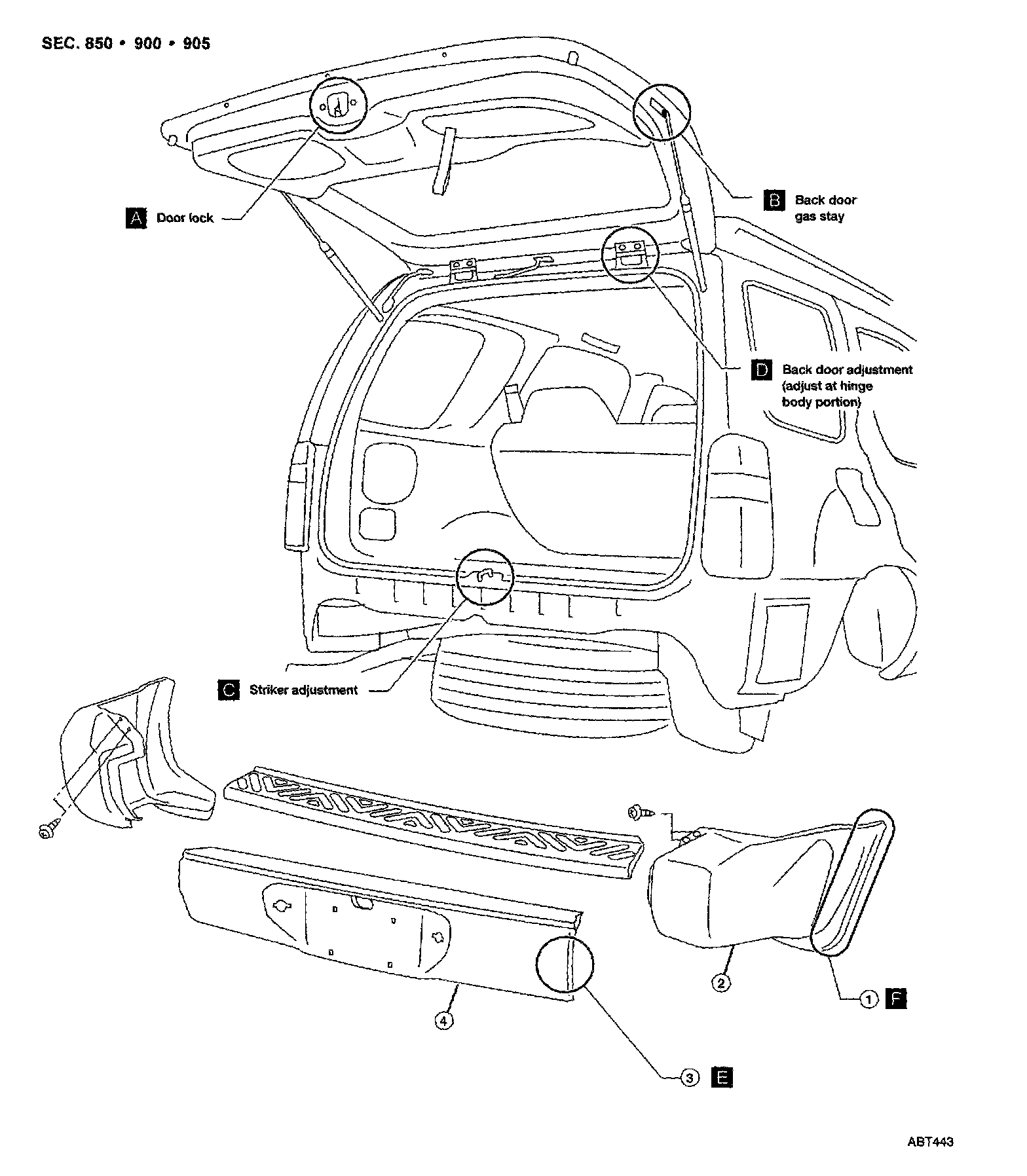 SEC. 850 • 900 • 905

A Door lock

B Back door gas stay

D Back door adjustment (adjust at hinge body portion)

C Striker adjustment

2

1 F

4

3 E

ABT443