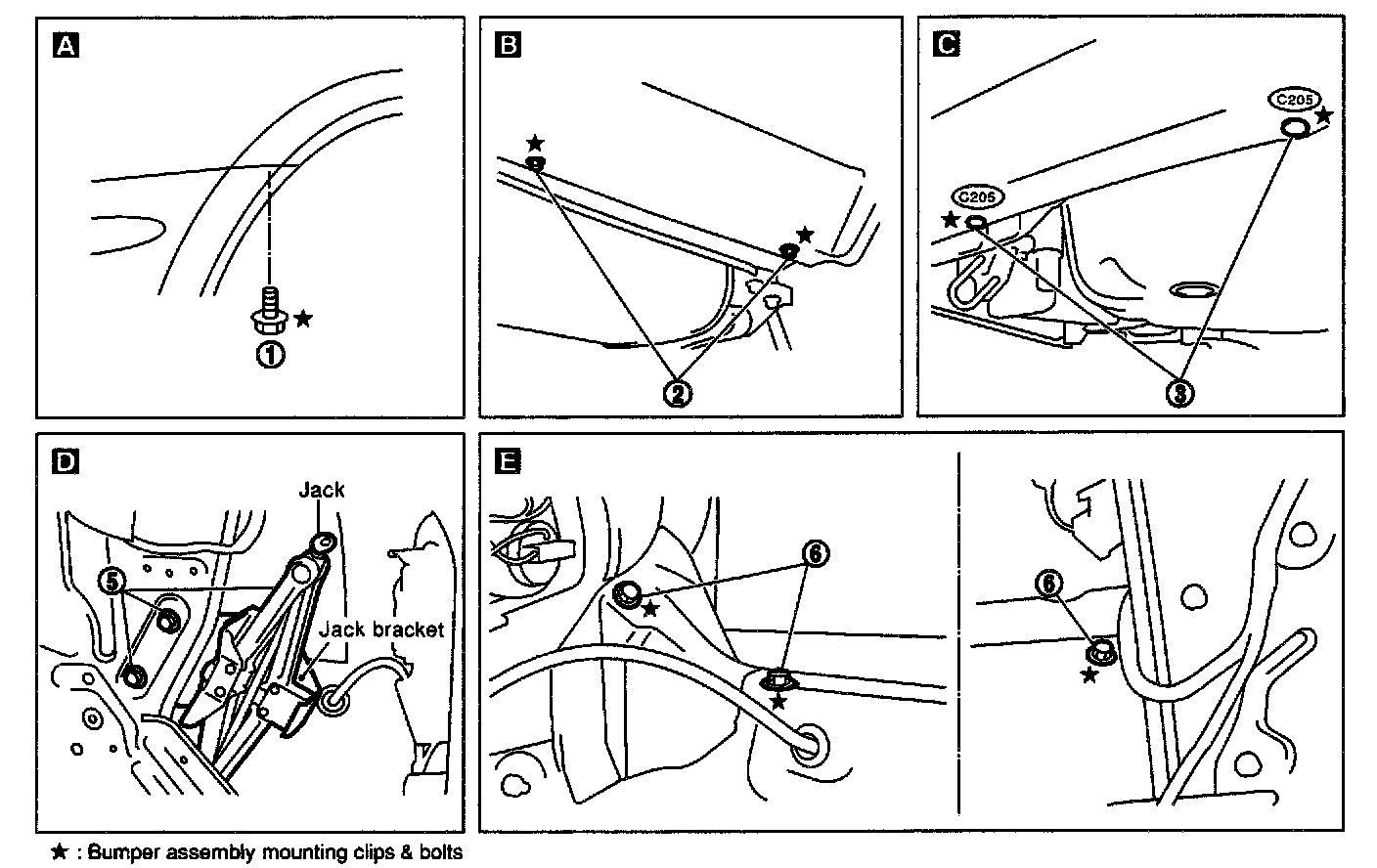 A

★

1

B

★

★

2

C

C205

★

C205

★

3

D

Jack

5

Jack bracket

E

6

★

★

6

★

★ : Bumper assembly mounting clips & bolts