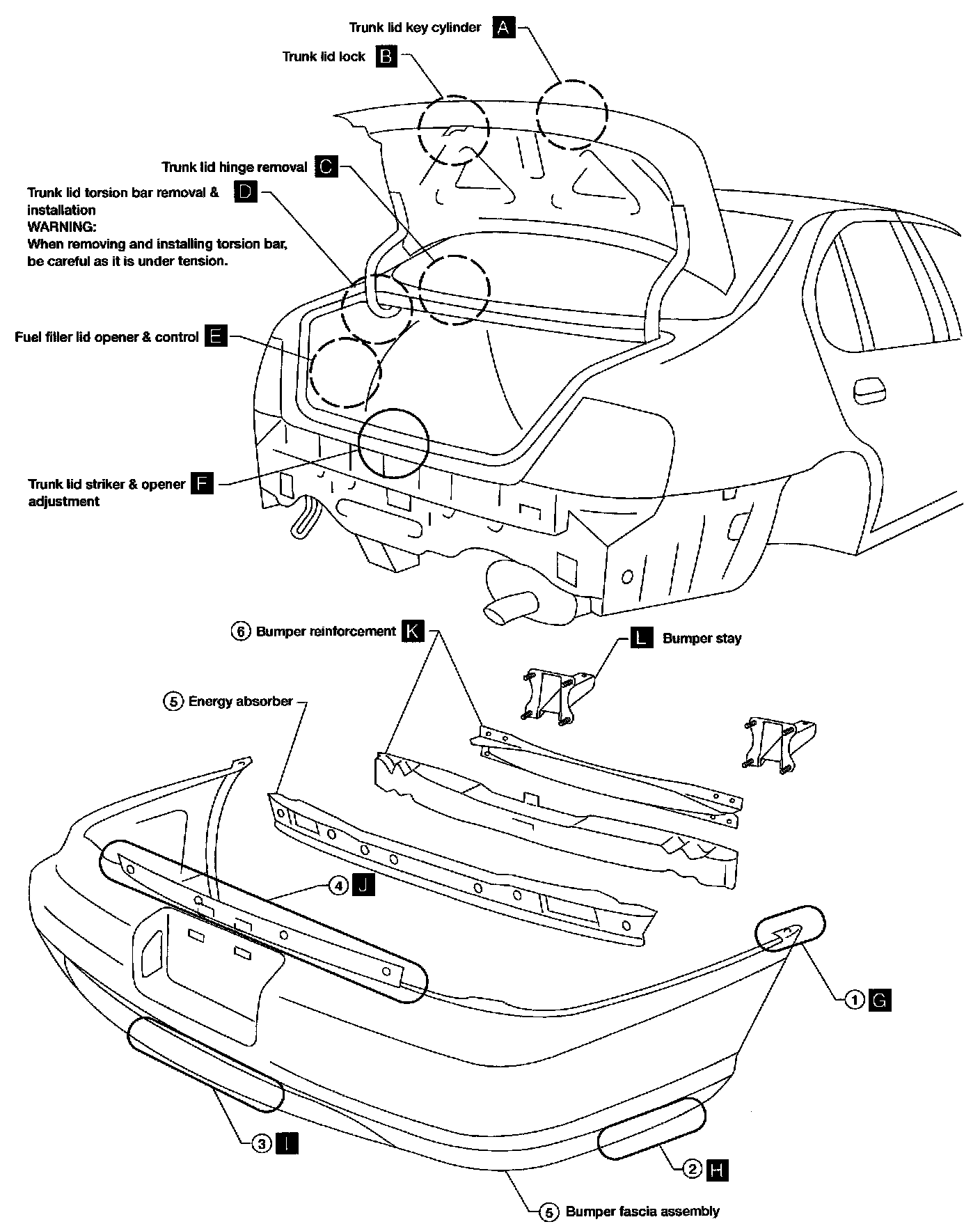 Trunk lid key cylinder A

Trunk lid lock B

Trunk lid hinge removal C

Trunk lid torsion bar removal & installation D
WARNING:
When removing and installing torsion bar, be careful as it is under tension.

Fuel filler lid opener & control E

Trunk lid striker & opener adjustment F

6 Bumper reinforcement K

L Bumper stay

5 Energy absorber

4 J

1 G

3 I

2 H

5 Bumper fascia assembly