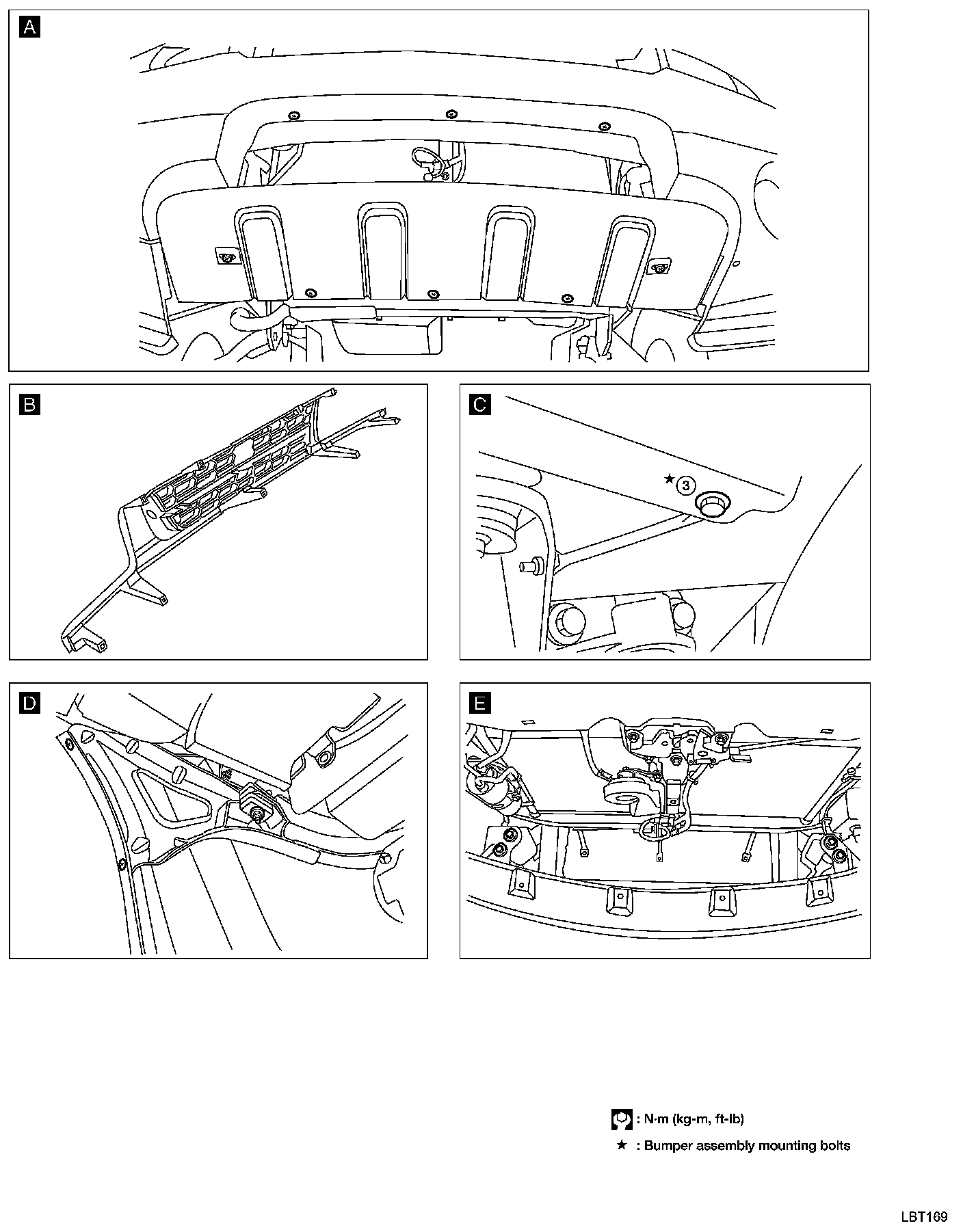 A

B

C

★ 3

D

E

: N·m (kg-m, ft-lb)

★ : Bumper assembly mounting bolts

LBT169