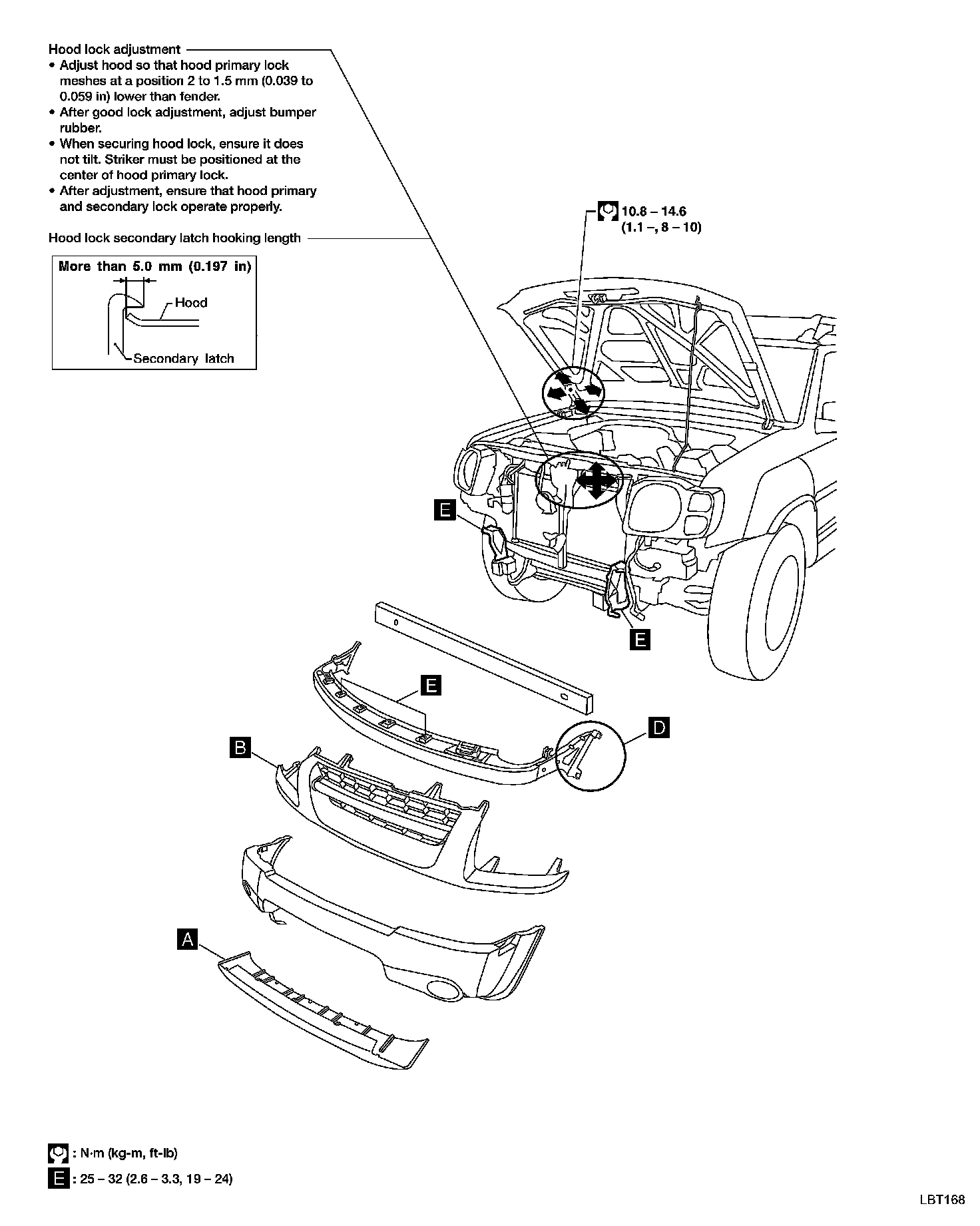 Hood lock adjustment
• Adjust hood so that hood primary lock meshes at a position 2 to 1.5 mm (0.039 to 0.059 in) lower than fender.
• After good lock adjustment, adjust bumper rubber.
• When securing hood lock, ensure it does not tilt. Striker must be positioned at the center of hood primary lock.
• After adjustment, ensure that hood primary and secondary lock operate properly.

Hood lock secondary latch hooking length

More than 5.0 mm (0.197 in)
Hood
Secondary latch

10.8 – 14.6
(1.1 –, 8 – 10)

E
E
E
D
B
A

: N·m (kg-m, ft-lb)
E : 25 – 32 (2.6 – 3.3, 19 – 24)

LBT168