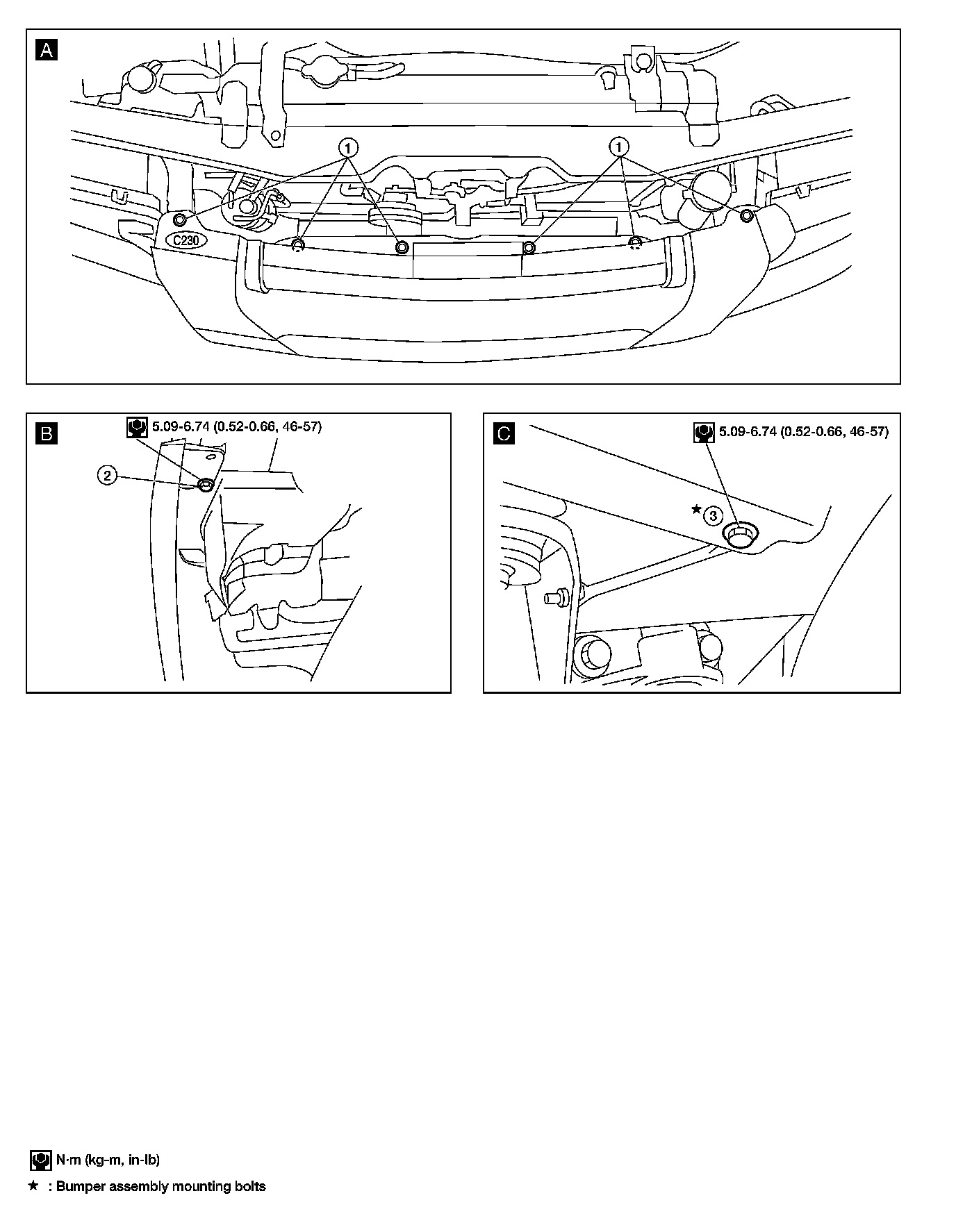 A

1

1

C230

B

5.09-6.74 (0.52-0.66, 46-57)

2

C

5.09-6.74 (0.52-0.66, 46-57)

★ 3

N·m (kg-m, in-lb)

★ : Bumper assembly mounting bolts