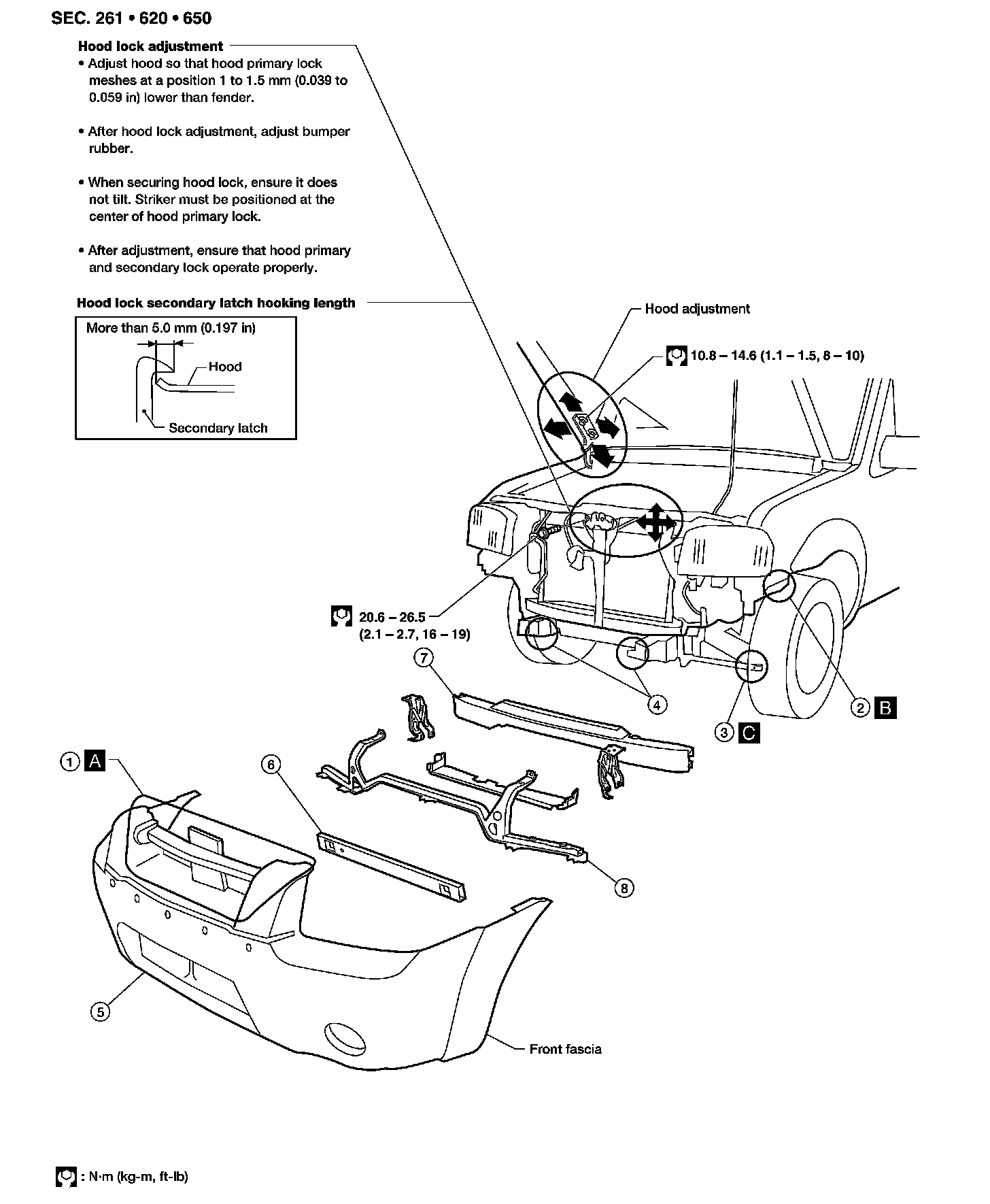 SEC. 261 • 620 • 650

Hood lock adjustment

• Adjust hood so that hood primary lock meshes at a position 1 to 1.5 mm (0.039 to 0.059 in) lower than fender.

• After hood lock adjustment, adjust bumper rubber.

• When securing hood lock, ensure it does not tilt. Striker must be positioned at the center of hood primary lock.

• After adjustment, ensure that hood primary and secondary lock operate properly.

Hood lock secondary latch hooking length

More than 5.0 mm (0.197 in)

Hood

Secondary latch

Hood adjustment

10.8 – 14.6 (1.1 – 1.5, 8 – 10)

20.6 – 26.5 (2.1 – 2.7, 16 – 19)

7

4

2 B

3 C

1 A

6

8

5

Front fascia

: N·m (kg-m, ft-lb)