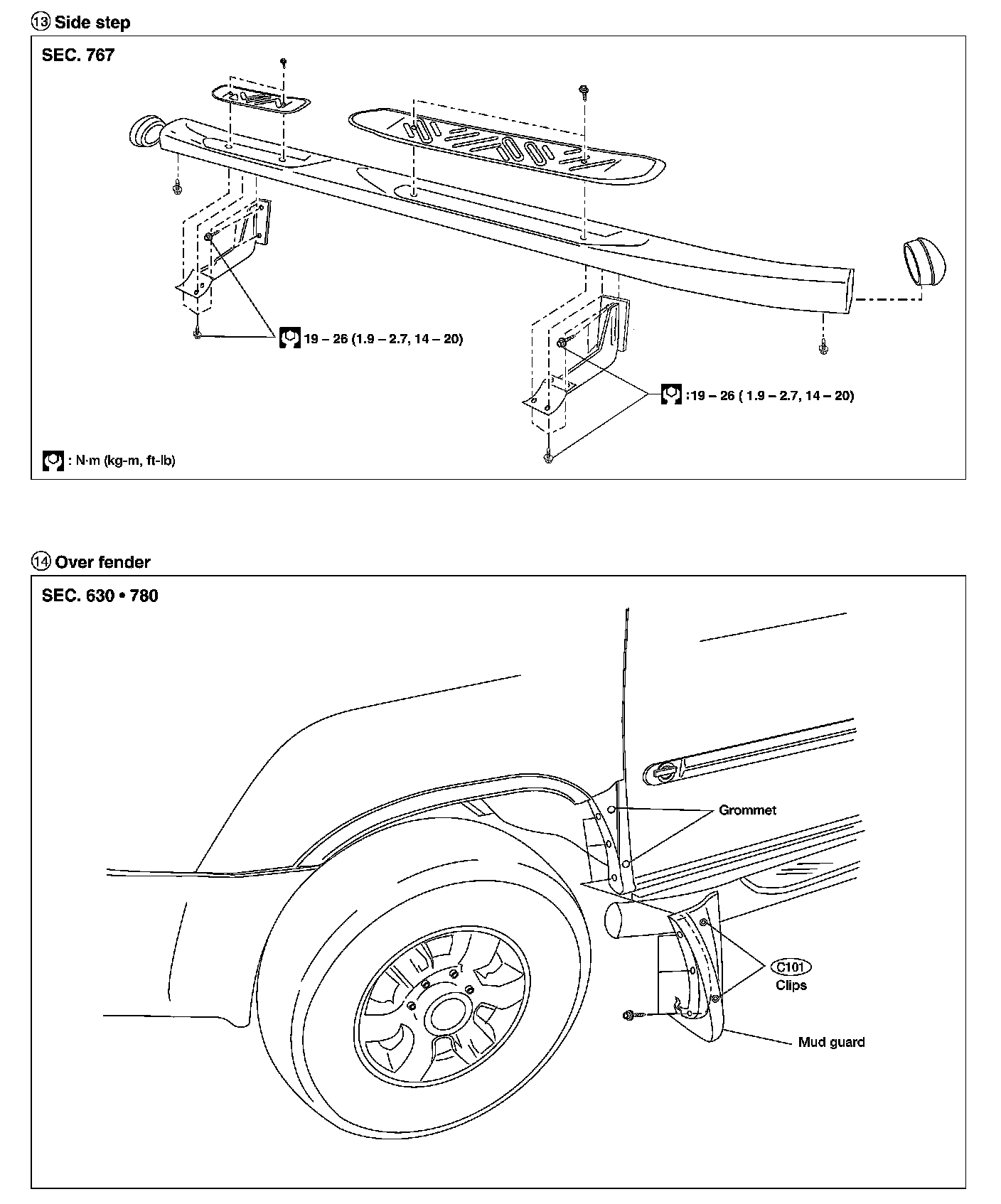 ⑬ Side step

SEC. 767

19 – 26 (1.9 – 2.7, 14 – 20)

:19 – 26 ( 1.9 – 2.7, 14 – 20)

: N·m (kg-m, ft-lb)

⑭ Over fender

SEC. 630 • 780

Grommet

C101
Clips

Mud guard