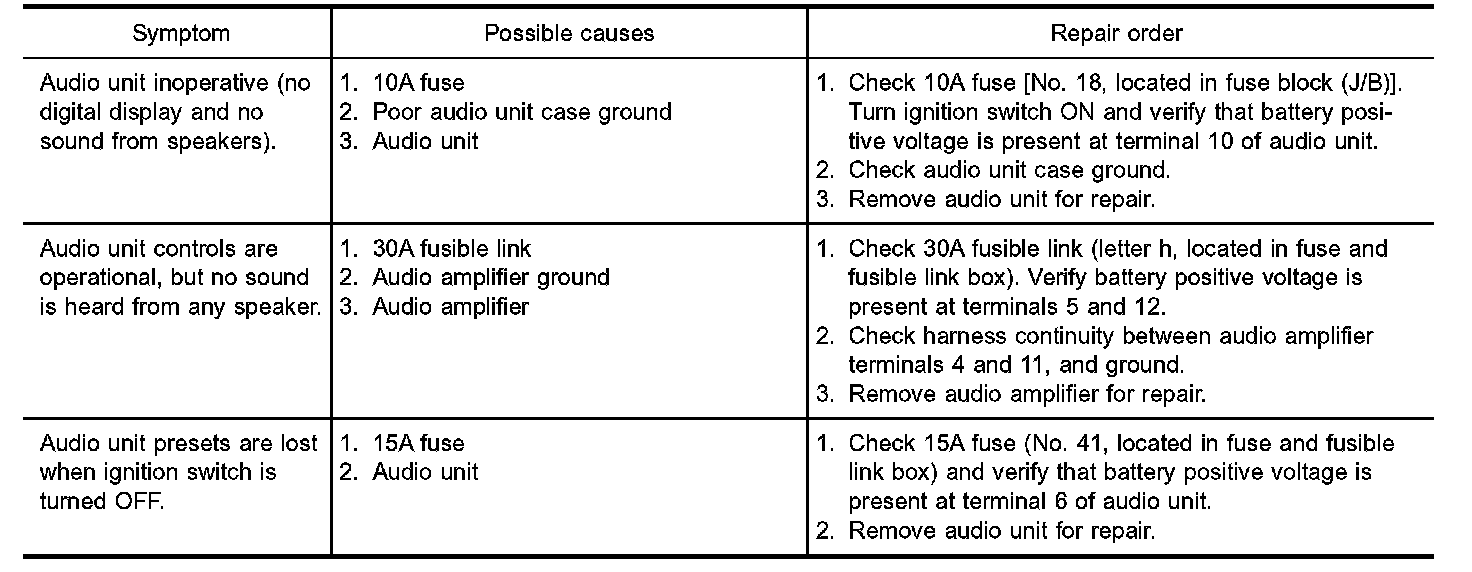 | Symptom | Possible causes | Repair order |
|---|---|---|
| Audio unit inoperative (no digital display and no sound from speakers). | 1. 10A fuse 2. Poor audio unit case ground 3. Audio unit | 1. Check 10A fuse [No. 18, located in fuse block (J/B)]. Turn ignition switch ON and verify that battery positive voltage is present at terminal 10 of audio unit. 2. Check audio unit case ground. 3. Remove audio unit for repair. |
| Audio unit controls are operational, but no sound is heard from any speaker. | 1. 30A fusible link 2. Audio amplifier ground 3. Audio amplifier | 1. Check 30A fusible link (letter h, located in fuse and fusible link box). Verify battery positive voltage is present at terminals 5 and 12. 2. Check harness continuity between audio amplifier terminals 4 and 11, and ground. 3. Remove audio amplifier for repair. |
| Audio unit presets are lost when ignition switch is turned OFF. | 1. 15A fuse 2. Audio unit | 1. Check 15A fuse (No. 41, located in fuse and fusible link box) and verify that battery positive voltage is present at terminal 6 of audio unit. 2. Remove audio unit for repair. |