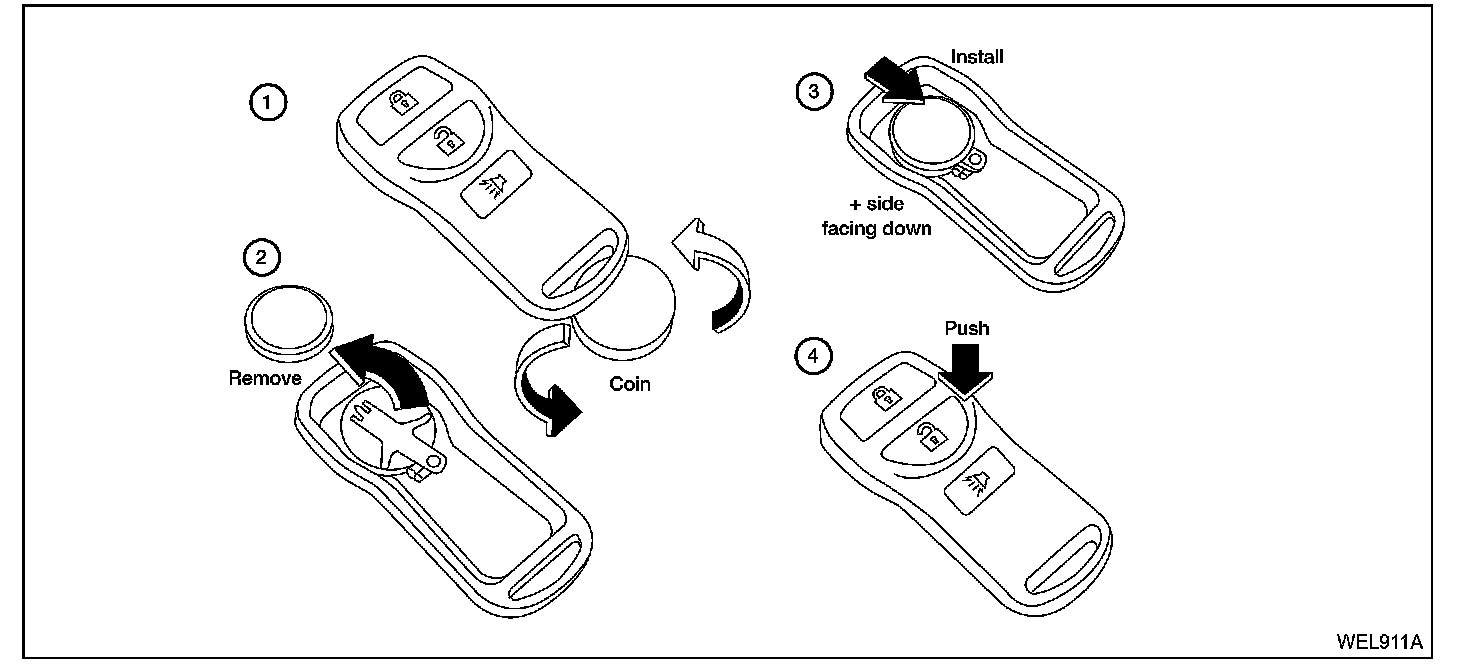 1

2

Remove

Coin

3

Install

+ side facing down

4

Push

WEL911A