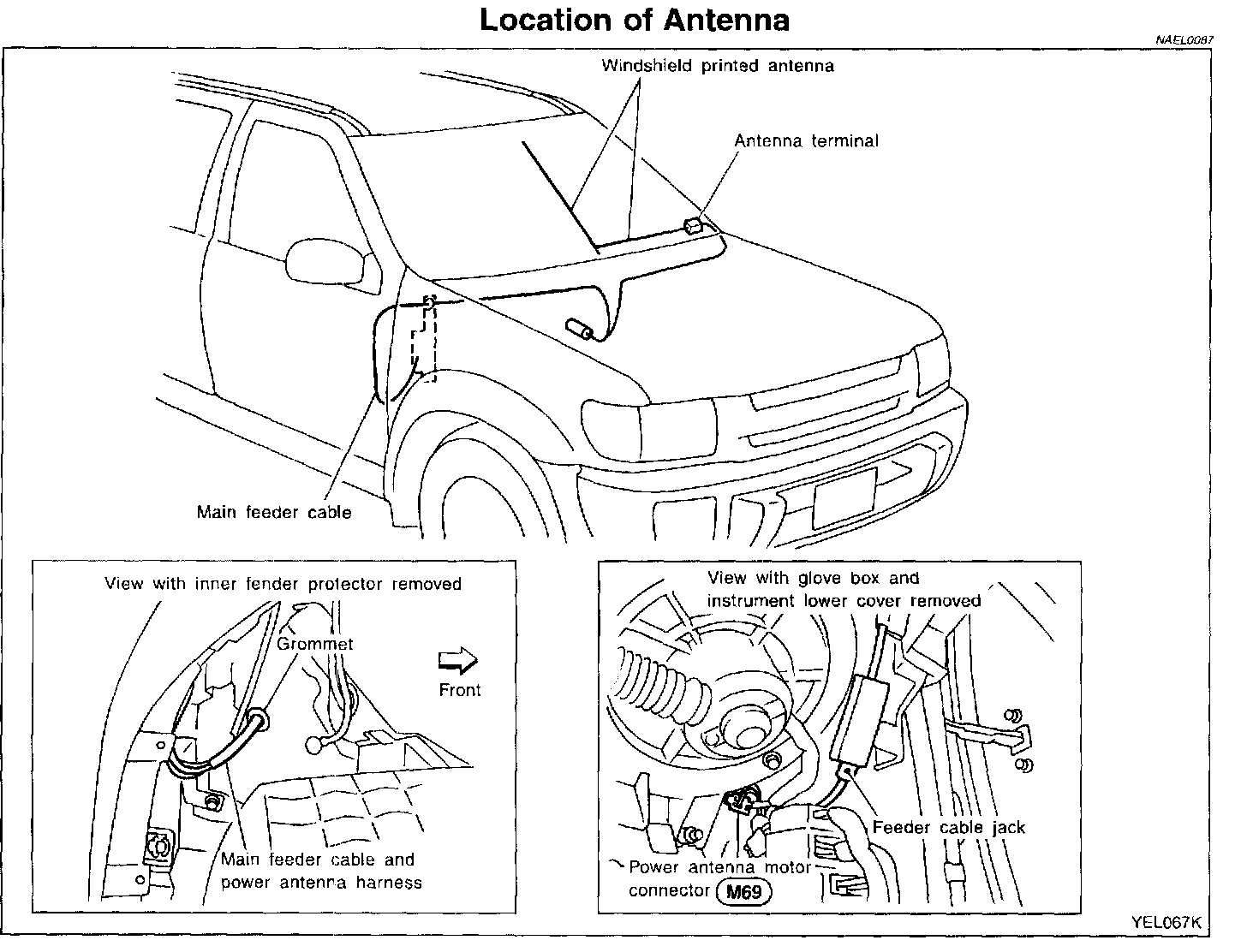 Location of Antenna

NAEL0087

Windshield printed antenna

Antenna terminal

Main feeder cable

View with inner fender protector removed

Grommet

Front

Main feeder cable and power antenna harness

View with glove box and instrument lower cover removed

Feeder cable jack

Power antenna motor connector M69

YEL067K