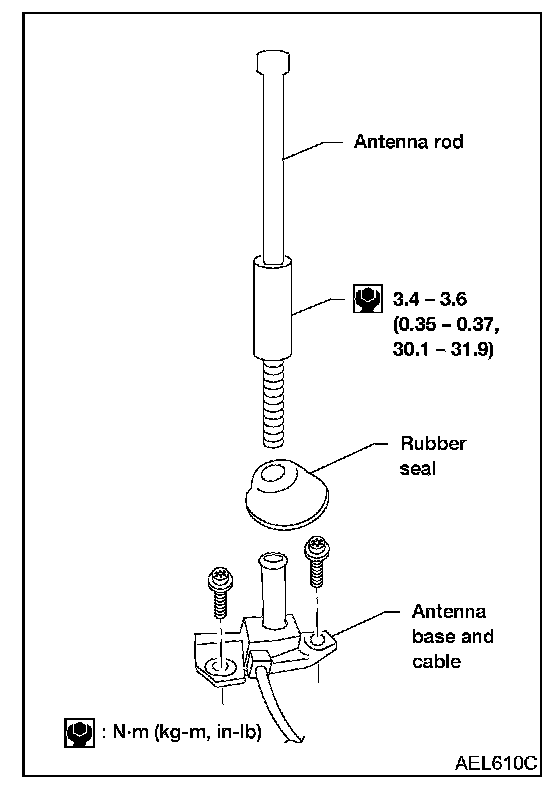 Antenna rod

3.4 – 3.6 (0.35 – 0.37, 30.1 – 31.9)

Rubber seal

Antenna base and cable

: N·m (kg-m, in-lb)

AEL610C