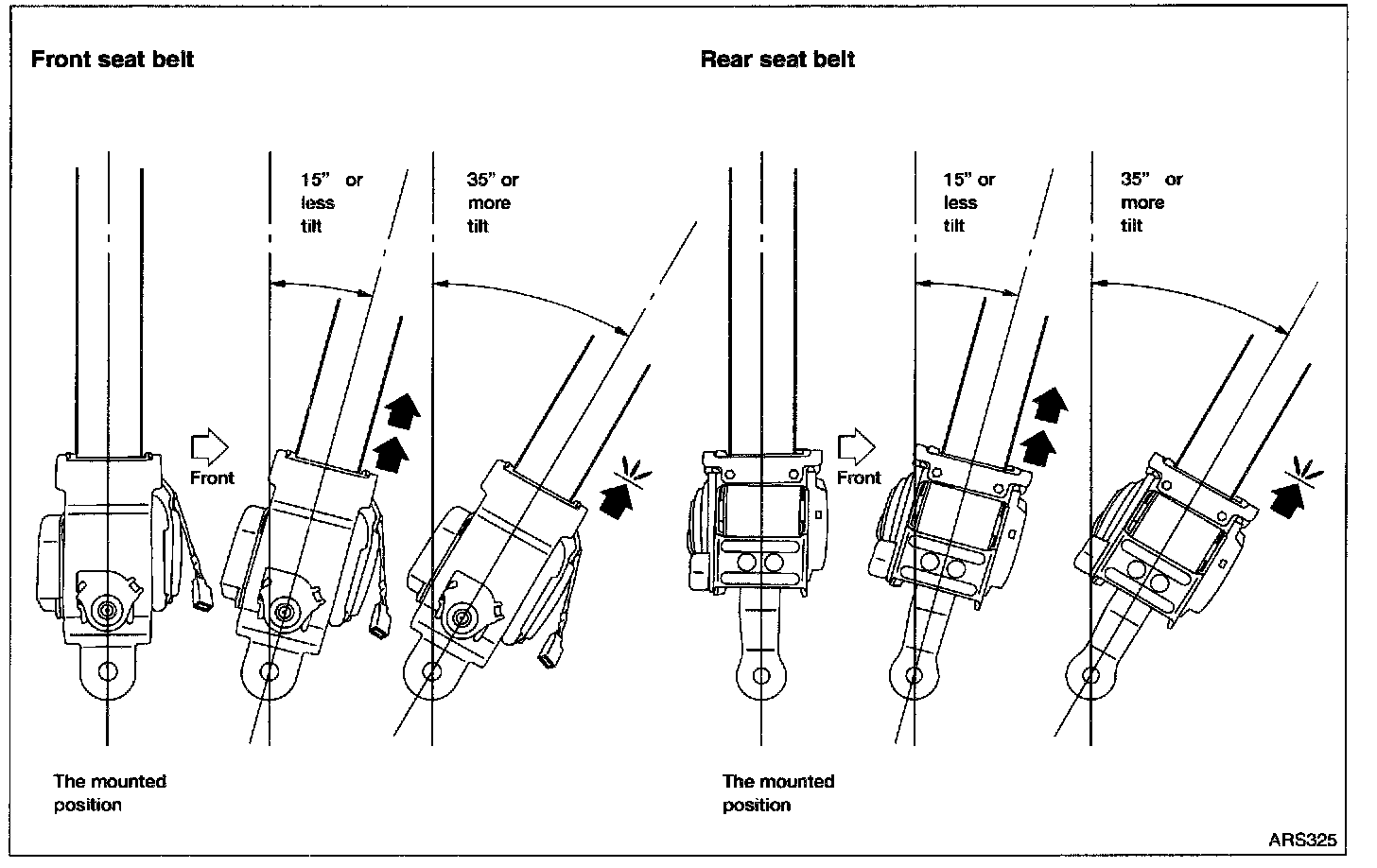 Front seat belt

15" or less tilt

35" or more tilt

Front

The mounted position

Rear seat belt

15" or less tilt

35" or more tilt

Front

The mounted position

ARS325