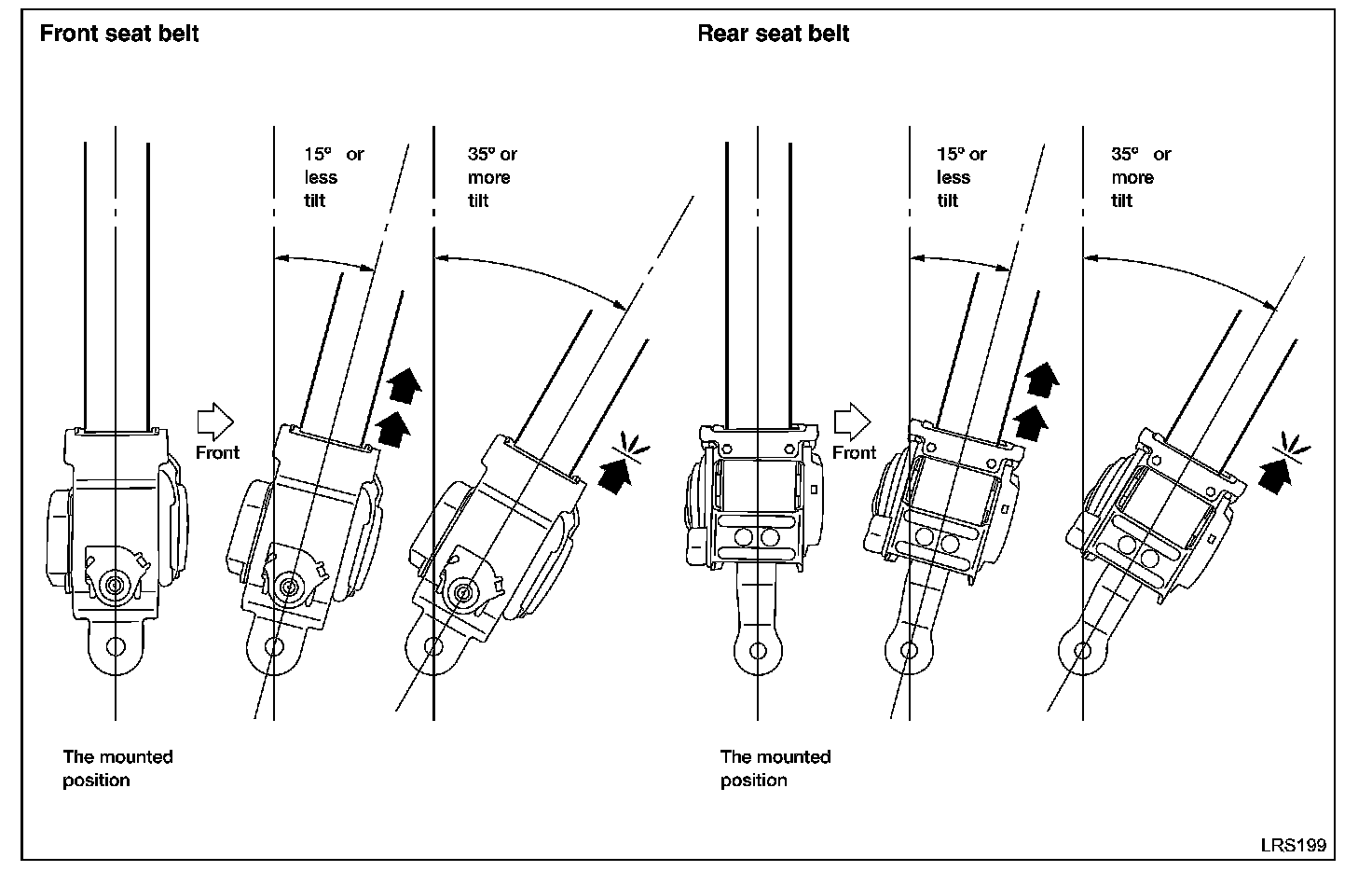 Front seat belt

15° or less tilt

35° or more tilt

Front

The mounted position

Rear seat belt

15° or less tilt

35° or more tilt

Front

The mounted position

LRS199