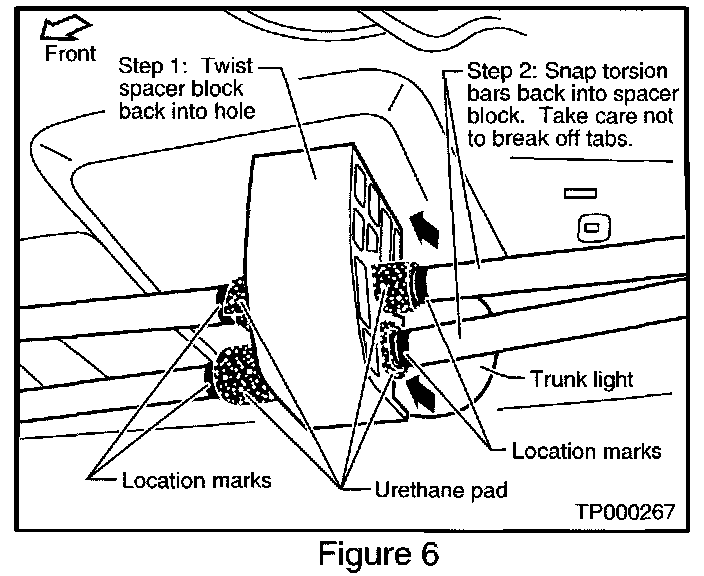 Front

Step 1: Twist spacer block back into hole

Step 2: Snap torsion bars back into spacer block. Take care not to break off tabs.

Trunk light

Location marks

Location marks

Urethane pad

TP000267

Figure 6