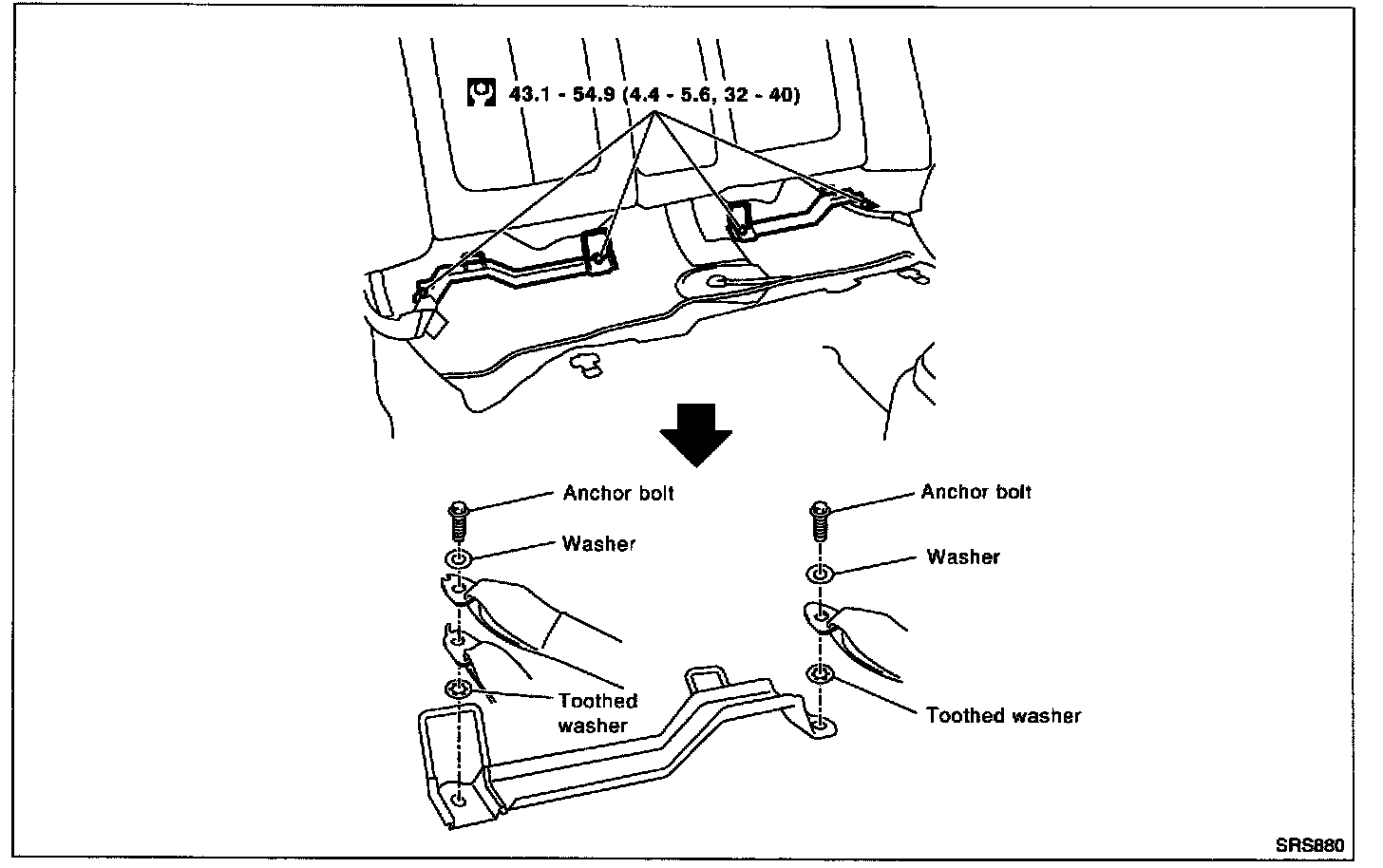 43.1 - 54.9 (4.4 - 5.6, 32 - 40)

Anchor bolt

Washer

Toothed washer

Anchor bolt

Washer

Toothed washer

SRS880